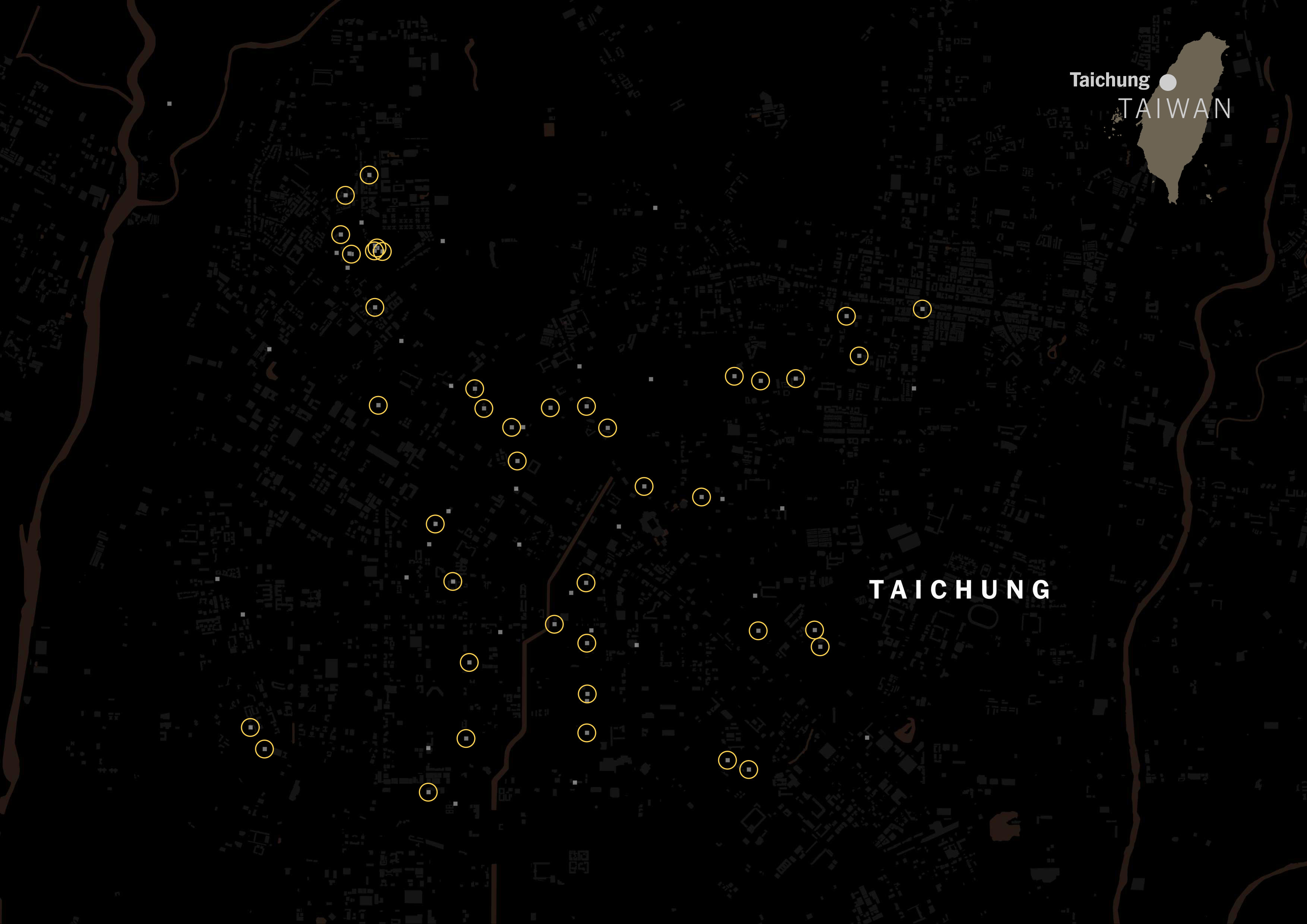 Taichung
TAIWAN

TAICHUNG