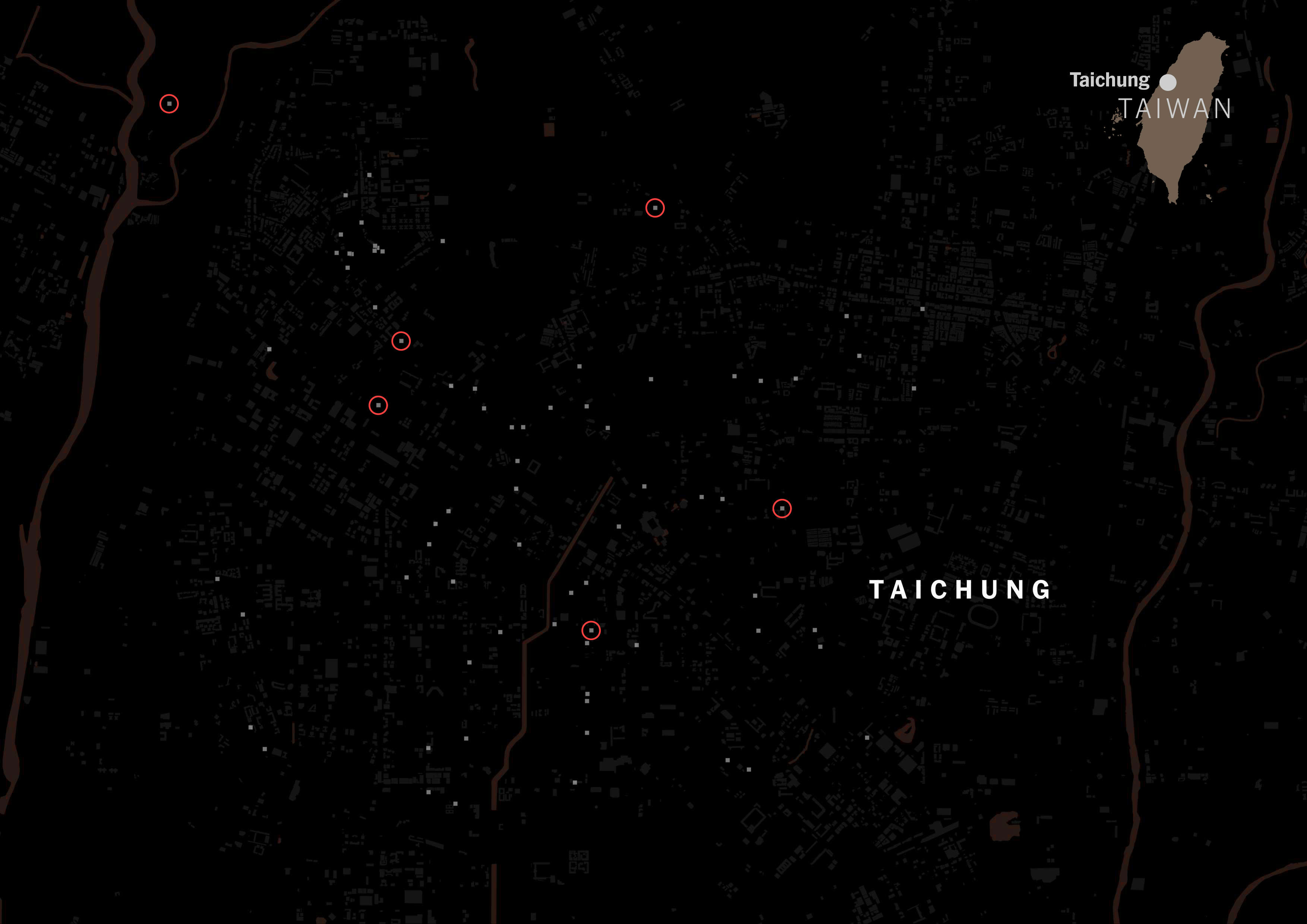 Taichung
TAIWAN

TAICHUNG