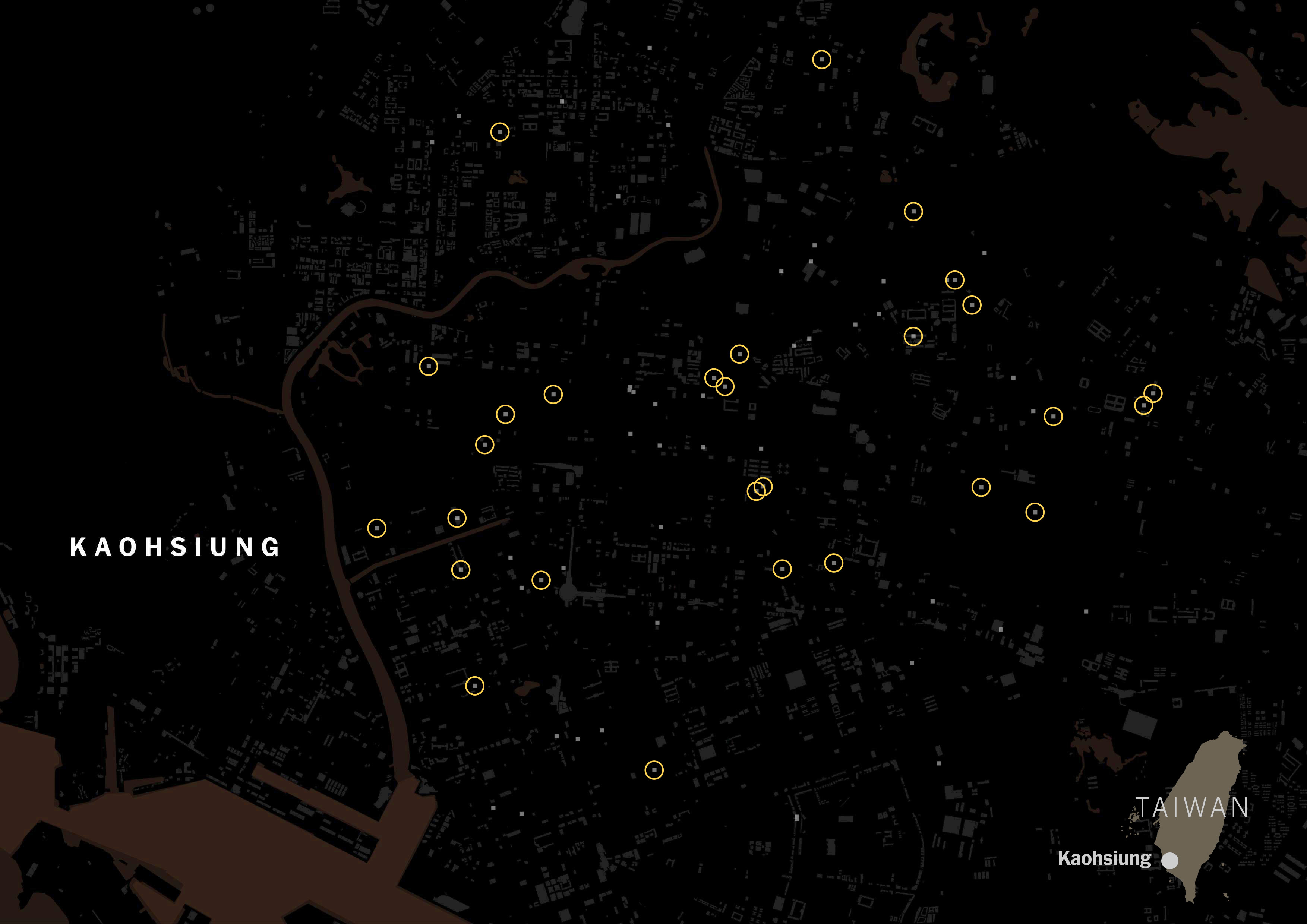 KAOHSIUNG

TAIWAN

Kaohsiung