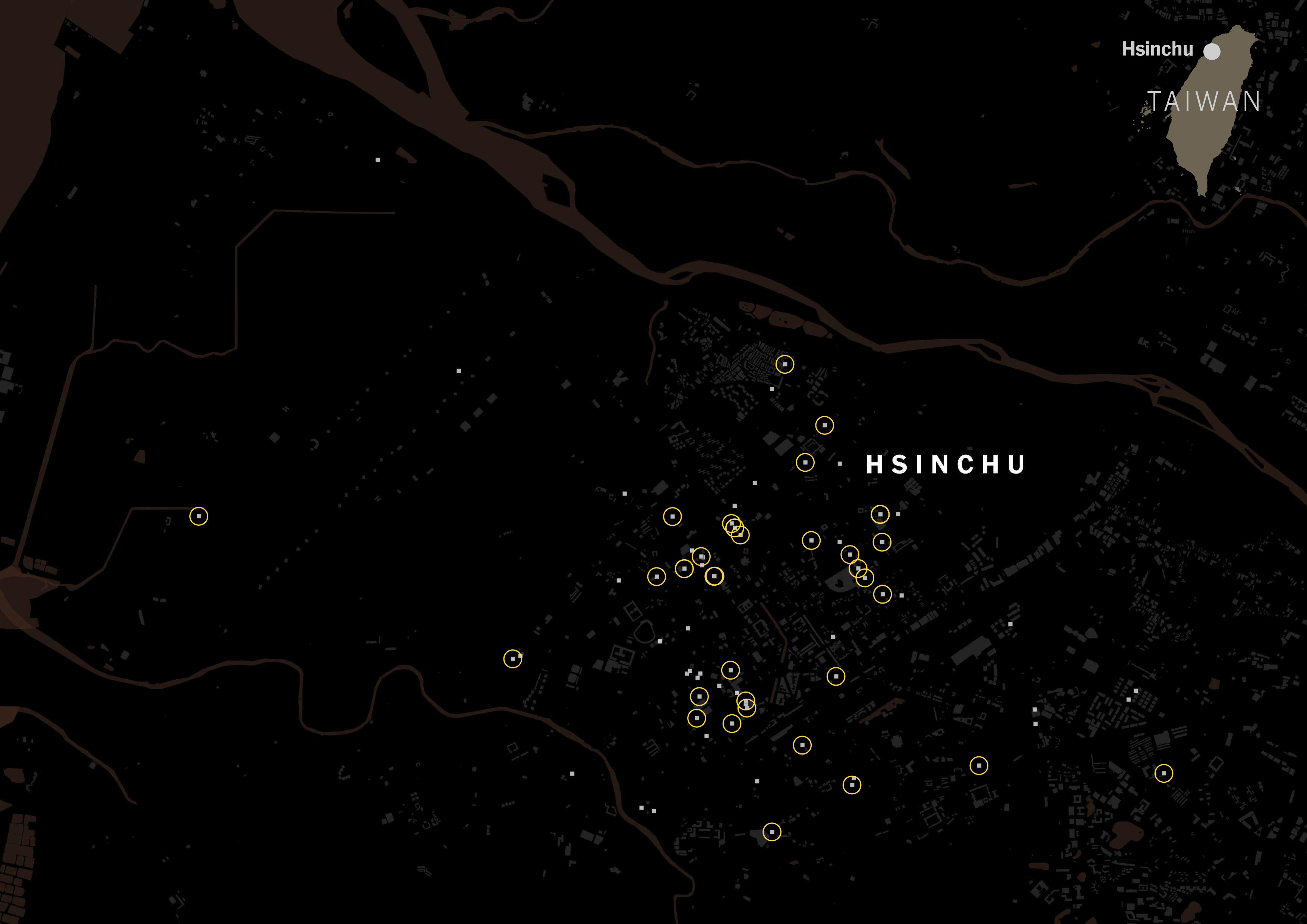 Hsinchu
TAIWAN
HSINCHU