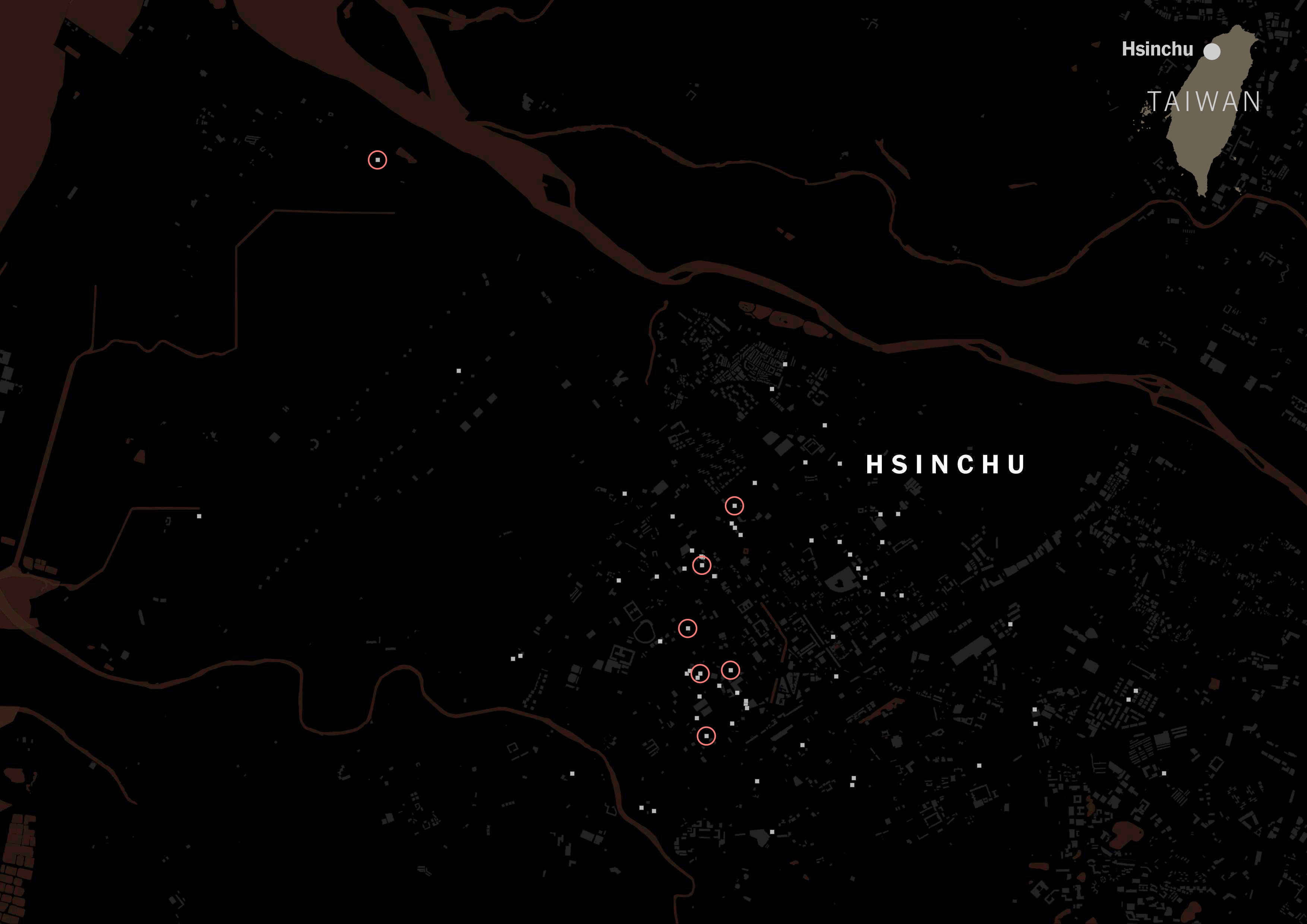 Hsinchu
TAIWAN
HSINCHU