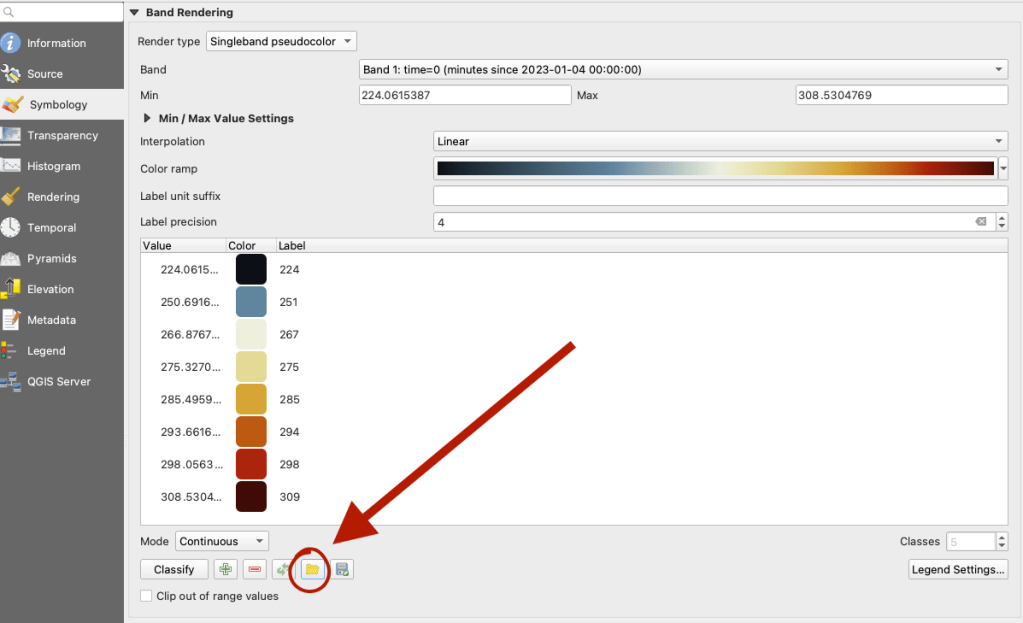 Information
Source
Symbology
Transparency
Histogram
Rendering
Temporal
Pyramids
Elevation
Metadata
Legend
QGIS Server

Band Rendering

Render type Singleband pseudocolor

Band Band 1: time=0 (minutes since 2023-01-04 00:00:00)

Min 224.0615387 Max 308.5304769

Min / Max Value Settings

Interpolation Linear

Color ramp

Label unit suffix

Label precision 4

| Value | Color | Label |
|---|---|---|
| 224.0615... | | 224 |
| 250.6916... | | 251 |
| 266.8767... | | 267 |
| 275.3270... | | 275 |
| 285.4959... | | 285 |
| 293.6616... | | 294 |
| 298.0563... | | 298 |
| 308.5304... | | 309 |

Mode Continuous

Classes 5

Classify

Legend Settings...

Clip out of range values