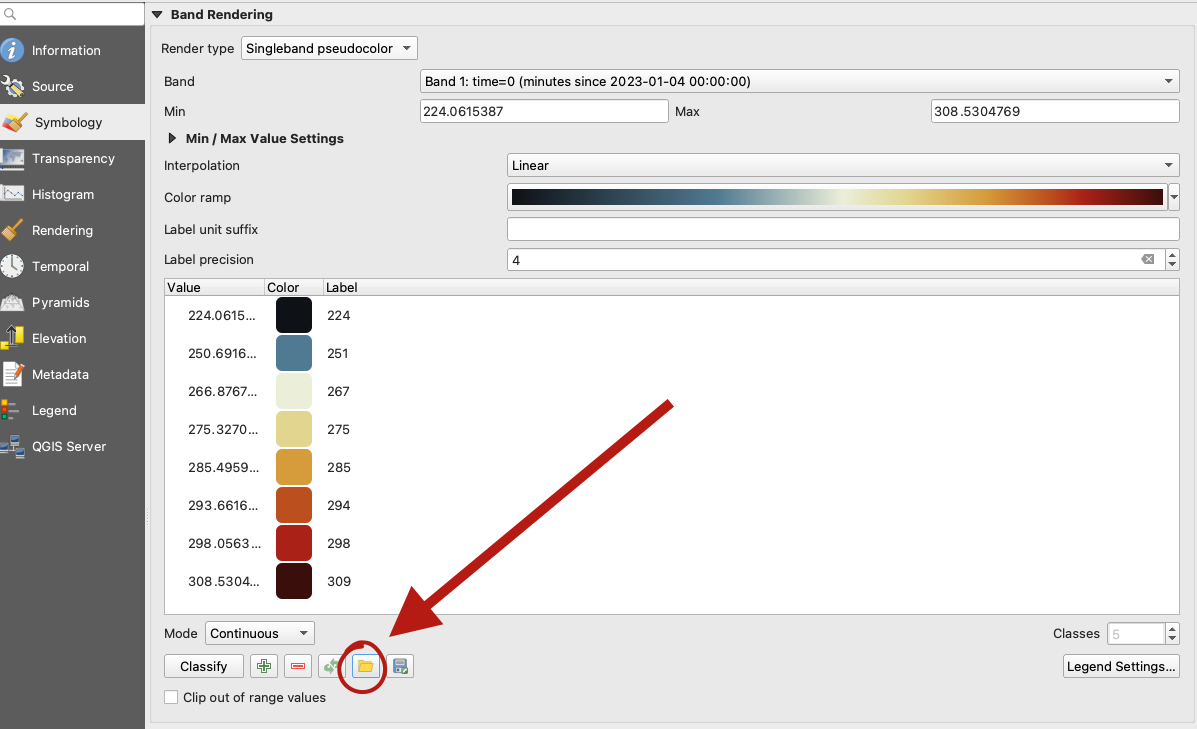 Information
Source
Symbology
Transparency
Histogram
Rendering
Temporal
Pyramids
Elevation
Metadata
Legend
QGIS Server

Band Rendering

Render type Singleband pseudocolor

Band Band 1: time=0 (minutes since 2023-01-04 00:00:00)

Min 224.0615387 Max 308.5304769

Min / Max Value Settings

Interpolation Linear

Color ramp

Label unit suffix

Label precision 4

| Value | Color | Label |
|---|---|---|
| 224.0615... | | 224 |
| 250.6916... | | 251 |
| 266.8767... | | 267 |
| 275.3270... | | 275 |
| 285.4959... | | 285 |
| 293.6616... | | 294 |
| 298.0563... | | 298 |
| 308.5304... | | 309 |

Mode Continuous

Classes 5

Classify

Legend Settings...

Clip out of range values