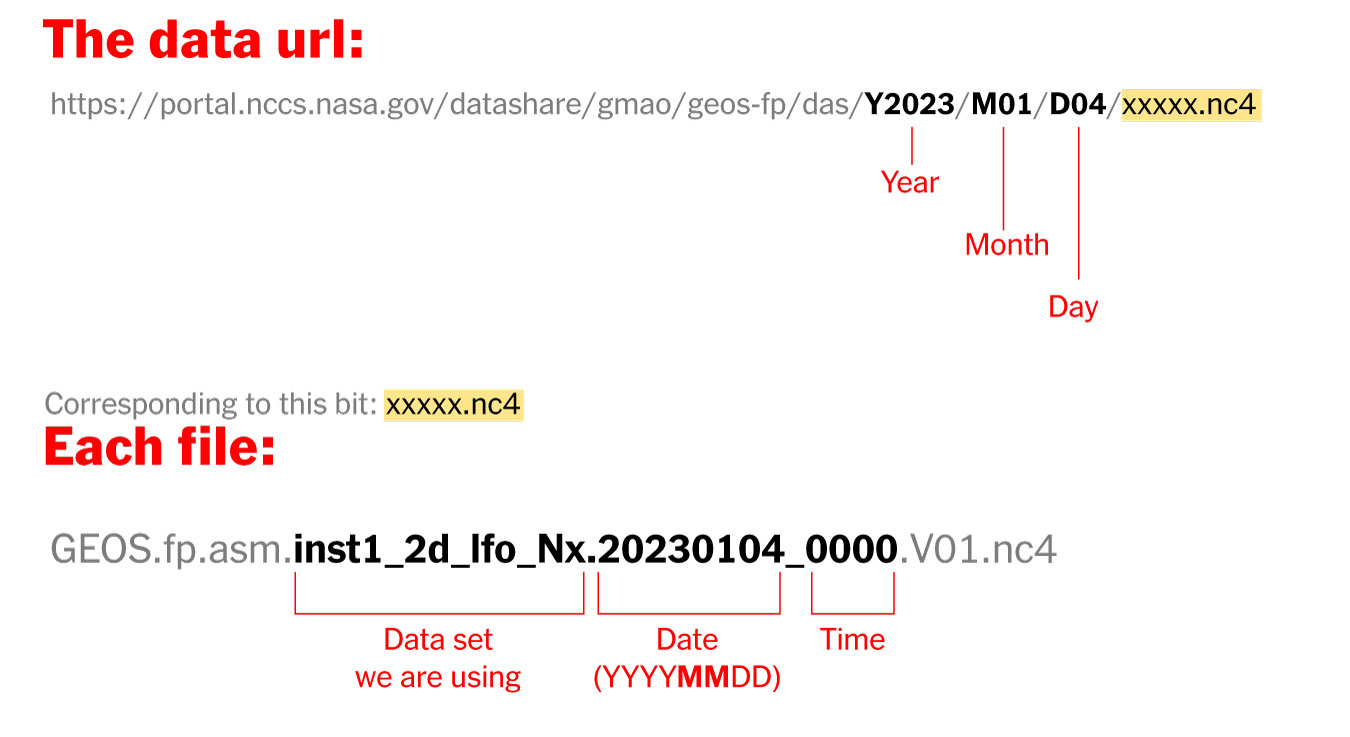 The data url:

https://portal.nccs.nasa.gov/datashare/gmao/geos-fp/das/Y2023/M01/D04/xxxxx.nc4

Year

Month

Day

Corresponding to this bit: xxxxx.nc4

Each file:

GEOS.fp.asm.inst1_2d_lfo_Nx.20230104_0000.V01.nc4

Data set we are using

Date (YYYYMMDD)

Time