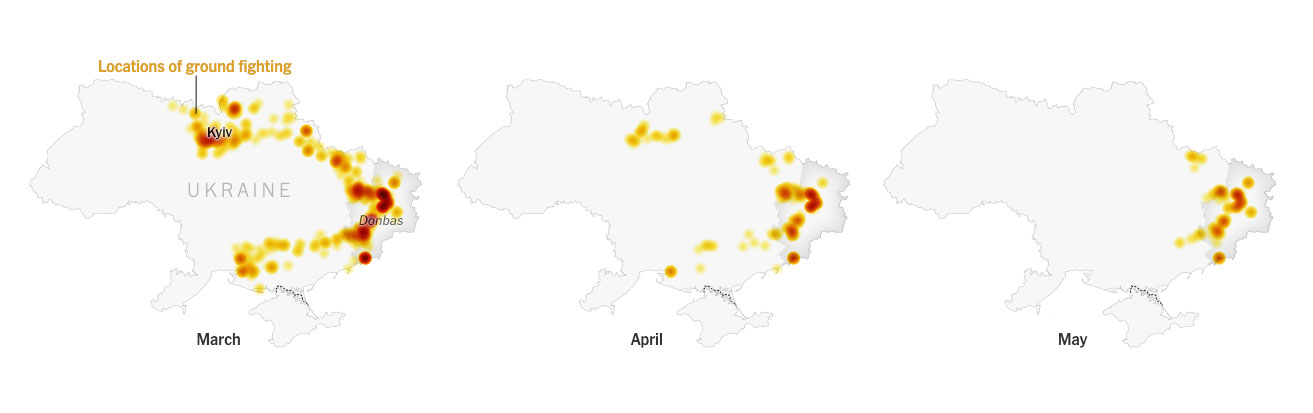 Locations of ground fighting

Kyiv

UKRAINE

Donbas

March

April

May