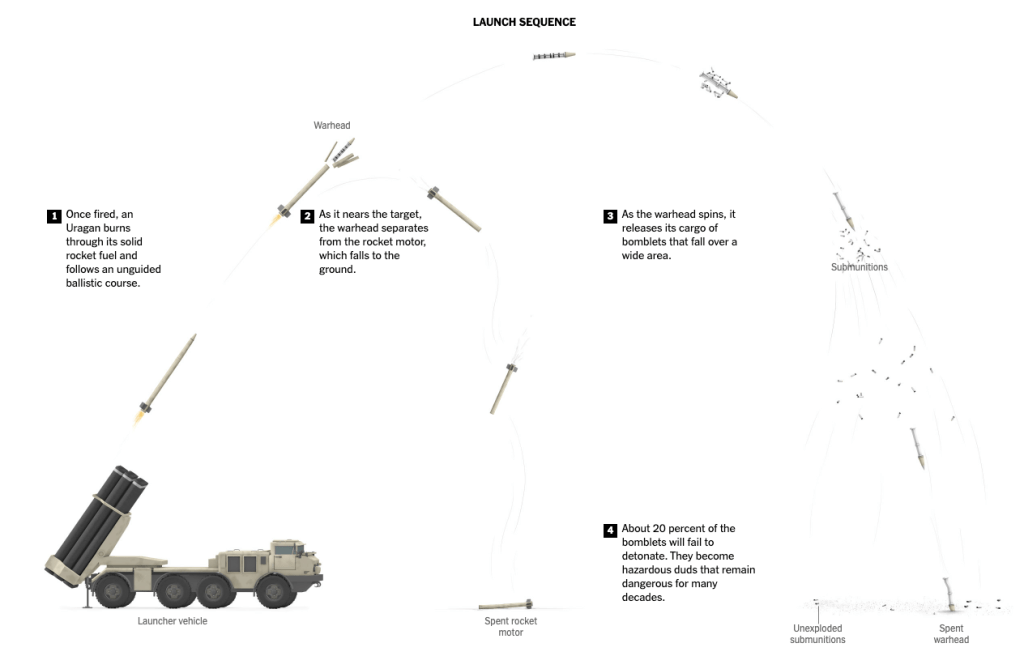 LAUNCH SEQUENCE

Warhead

1 Once fired, an Uragan burns through its solid rocket fuel and follows an unguided ballistic course.

2 As it nears the target, the warhead separates from the rocket motor, which falls to the ground.

3 As the warhead spins, it releases its cargo of bomblets that fall over a wide area.

Submunitions

4 About 20 percent of the bomblets will fail to detonate. They become hazardous duds that remain dangerous for many decades.

Launcher vehicle

Spent rocket motor

Unexploded submunitions

Spent warhead