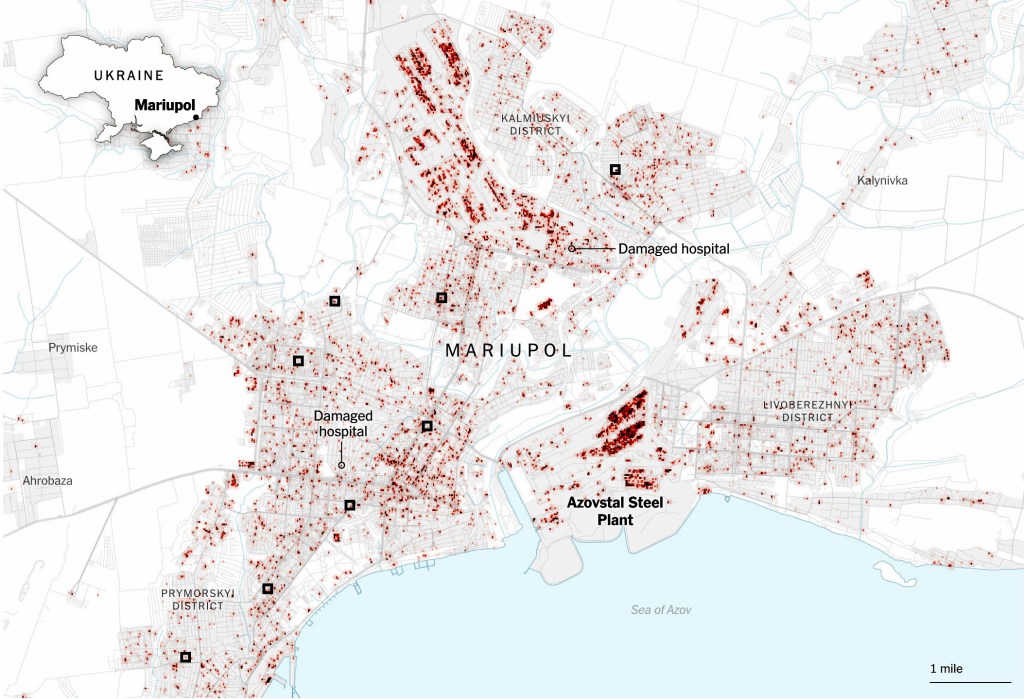 UKRAINE

Mariupol

KALMIUSKYI DISTRICT

Kalynivka

Damaged hospital

Prymiske

MARIUPOL

LIVOBEREZHNYI DISTRICT

Damaged hospital

Ahrobaza

Azovstal Steel Plant

PRYMORSKYI DISTRICT

Sea of Azov

1 mile