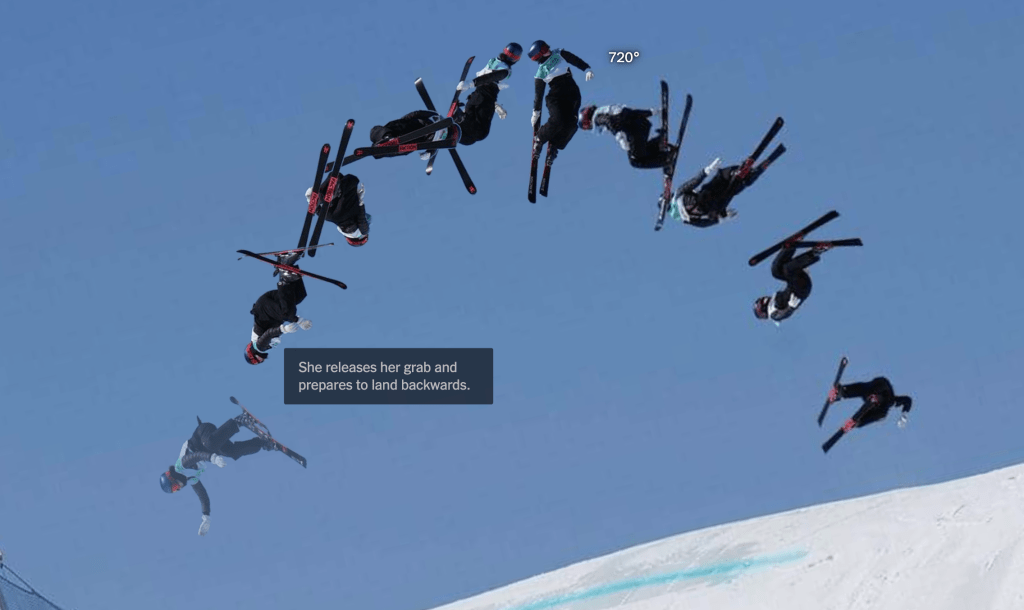 720°

She releases her grab and prepares to land backwards.