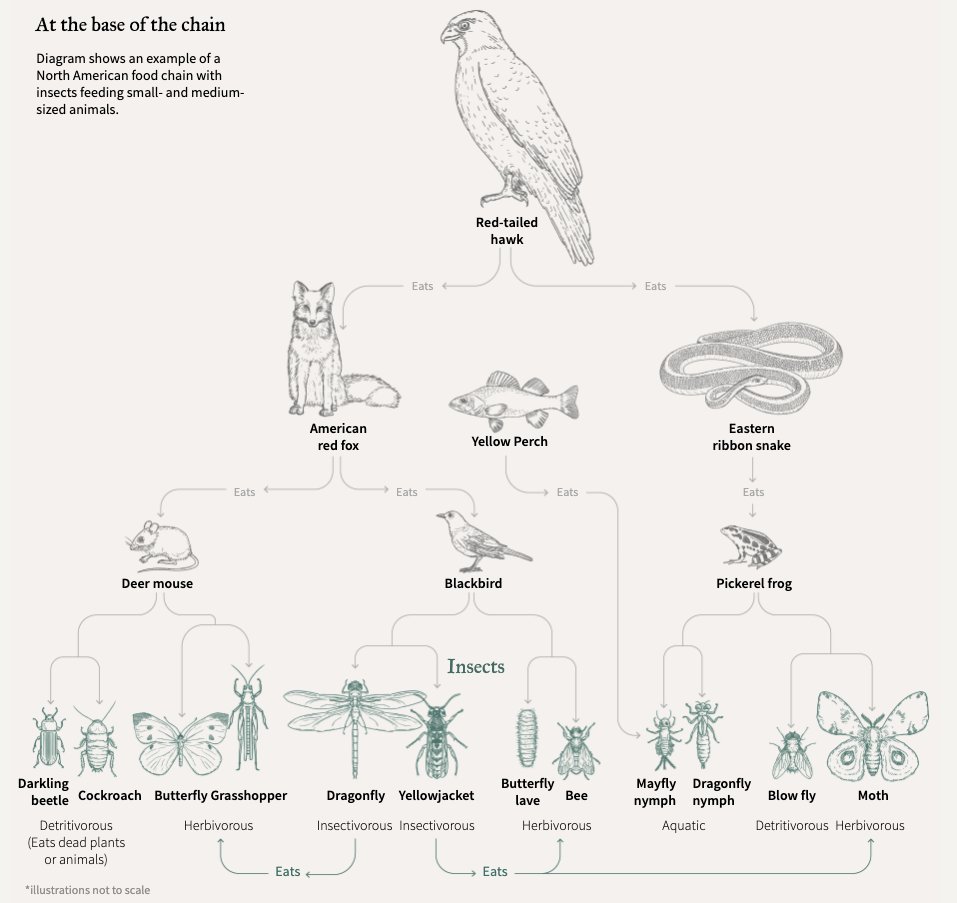 At the base of the chain

Diagram shows an example of a North American food chain with insects feeding small- and medium-sized animals.

Red-tailed hawk

Eats

Eats

American red fox

Yellow Perch

Eastern ribbon snake

Eats

Eats

Eats

Eats

Deer mouse

Blackbird

Pickerel frog

Insects

Darkling beetle

Cockroach

Butterfly

Grasshopper

Dragonfly

Yellowjacket

Butterfly lave

Bee

Mayfly nymph

Dragonfly nymph

Blow fly

Moth

Detritivorous (Eats dead plants or animals)

Herbivorous

Insectivorous

Insectivorous

Herbivorous

Aquatic

Detritivorous

Herbivorous

Eats

Eats

*illustrations not to scale