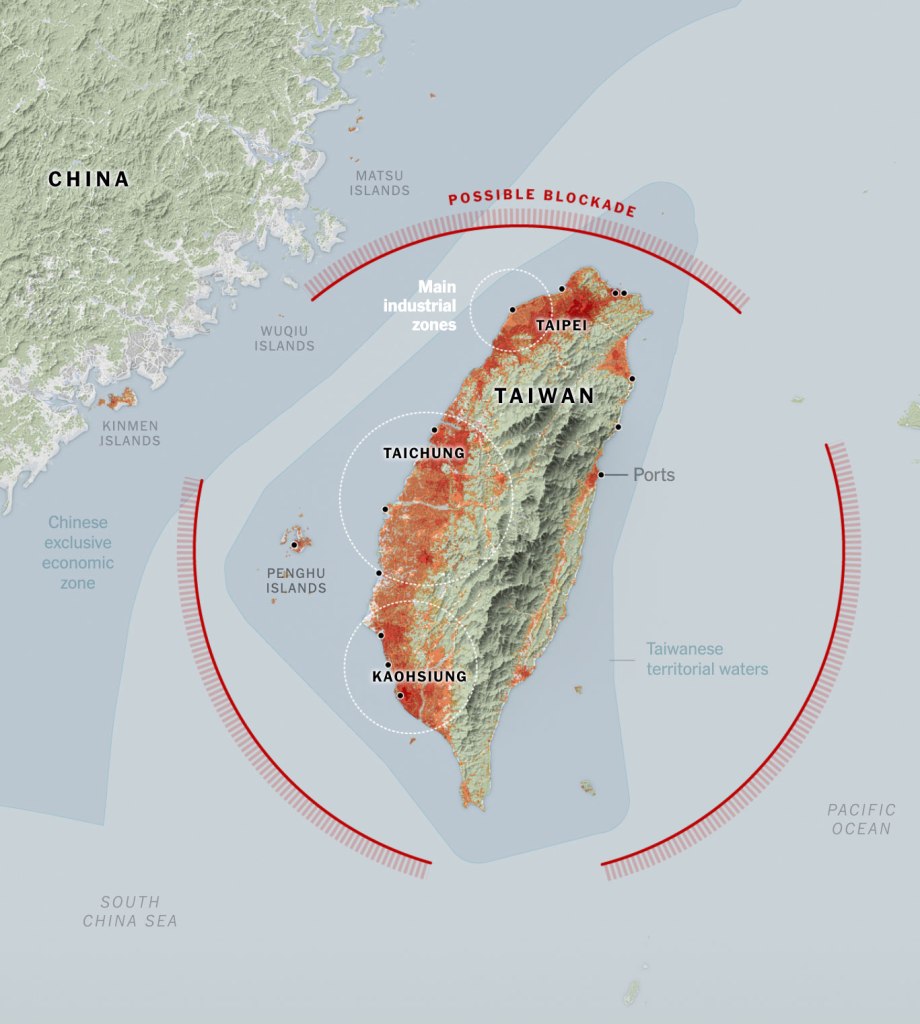 CHINA

MATSU ISLANDS

POSSIBLE BLOCKADE

Main industrial zones

TAIPEI

WUQIU ISLANDS

TAIWAN

KINMEN ISLANDS

TAICHUNG

Ports

Chinese exclusive economic zone

PENGHU ISLANDS

Taiwanese territorial waters

KAOHSIUNG

PACIFIC OCEAN

SOUTH CHINA SEA