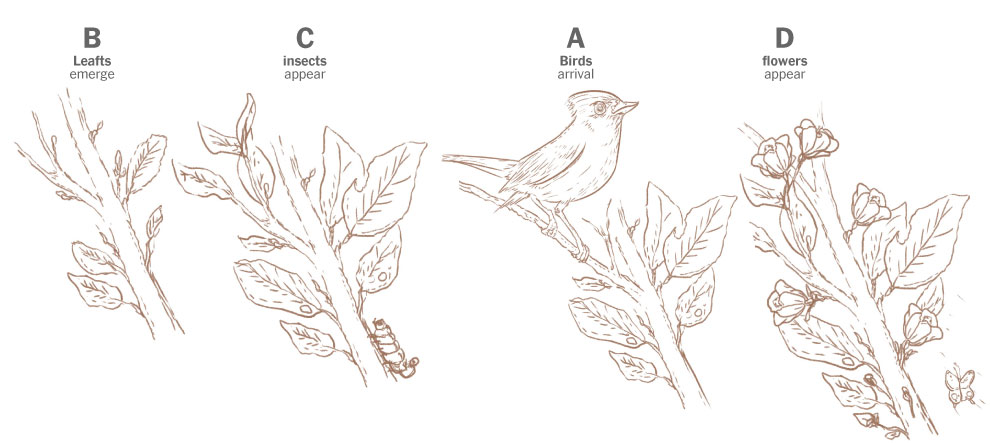 B
Leafts
emerge

C
insects
appear

A
Birds
arrival

D
flowers
appear