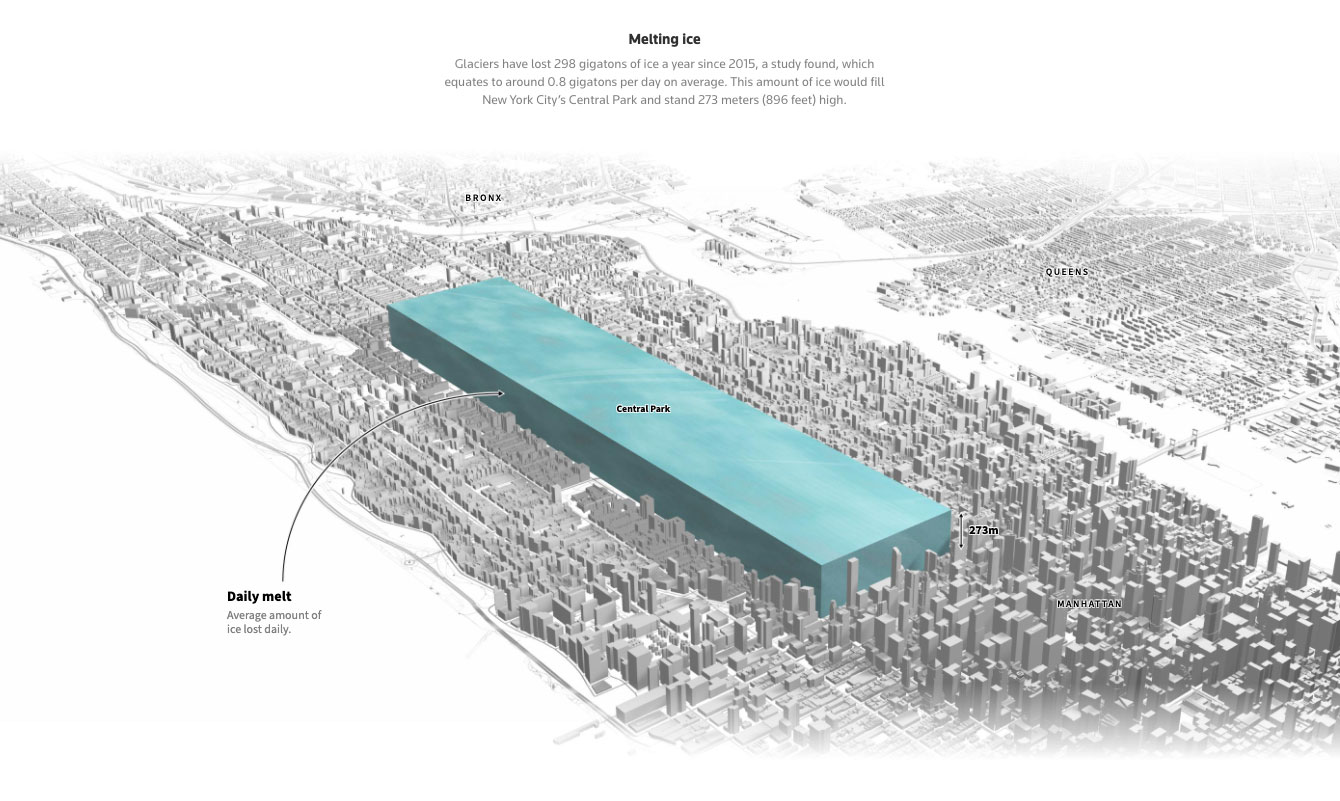 Melting ice

Glaciers have lost 298 gigatons of ice a year since 2015, a study found, which equates to around 0.8 gigatons per day on average. This amount of ice would fill New York City's Central Park and stand 273 meters (896 feet) high.

BRONX

QUEENS

Central Park

273m

MANHATTAN

Daily melt
Average amount of ice lost daily.