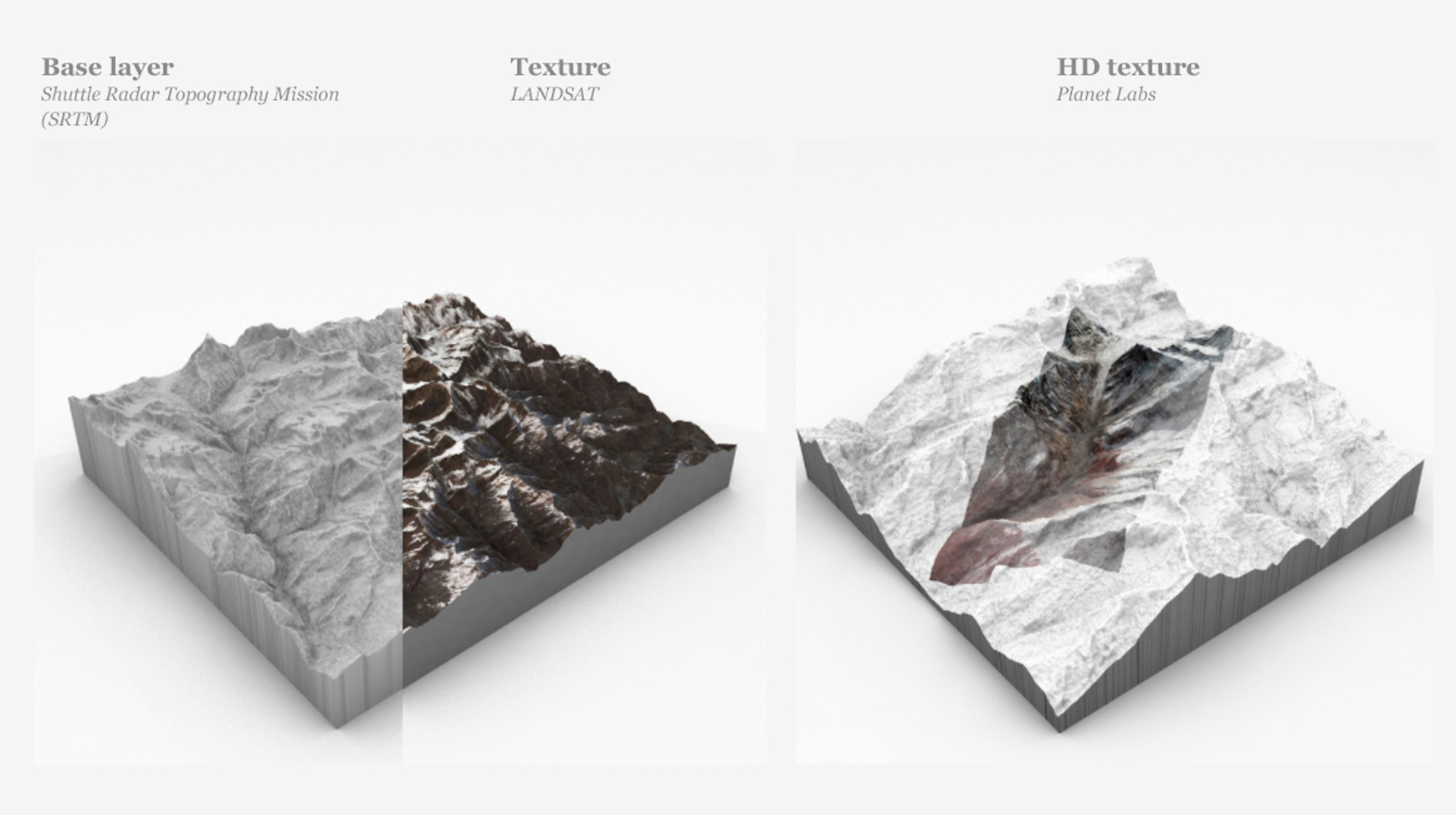 Base layer
Shuttle Radar Topography Mission (SRTM)

Texture
LANDSAT

HD texture
Planet Labs