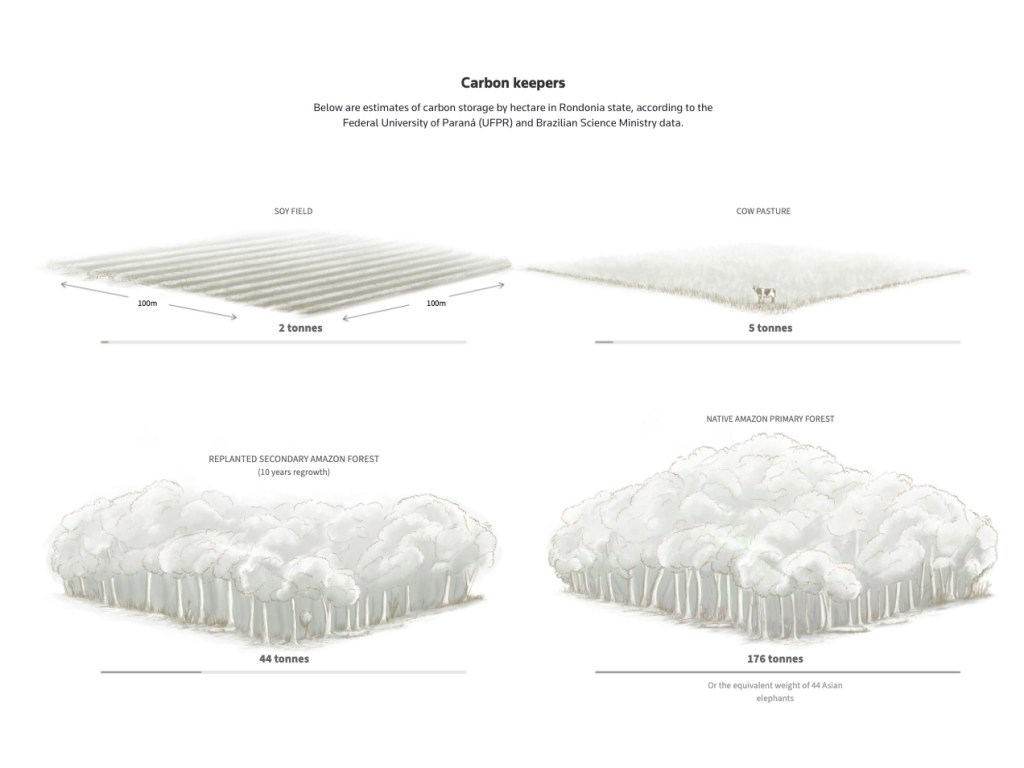 Carbon keepers

Below are estimates of carbon storage by hectare in Rondonia state, according to the Federal University of Paraná (UFPR) and Brazilian Science Ministry data.

SOY FIELD

100m

100m

2 tonnes

COW PASTURE

5 tonnes

REPLANTED SECONDARY AMAZON FOREST
(10 years regrowth)

44 tonnes

NATIVE AMAZON PRIMARY FOREST

176 tonnes

Or the equivalent weight of 44 Asian elephants