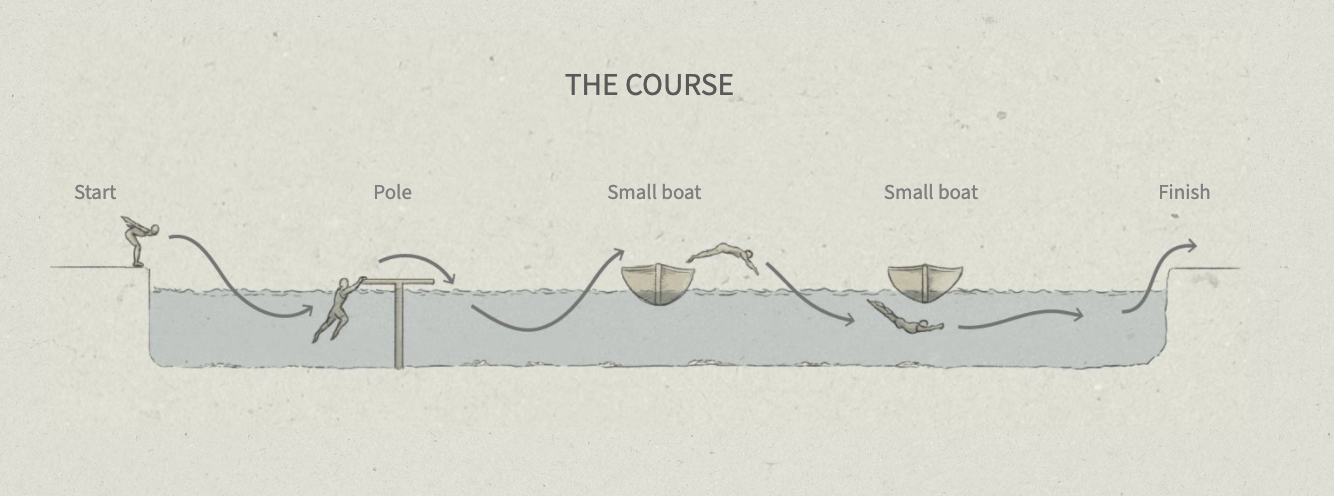 THE COURSE

Start

Pole

Small boat

Small boat

Finish