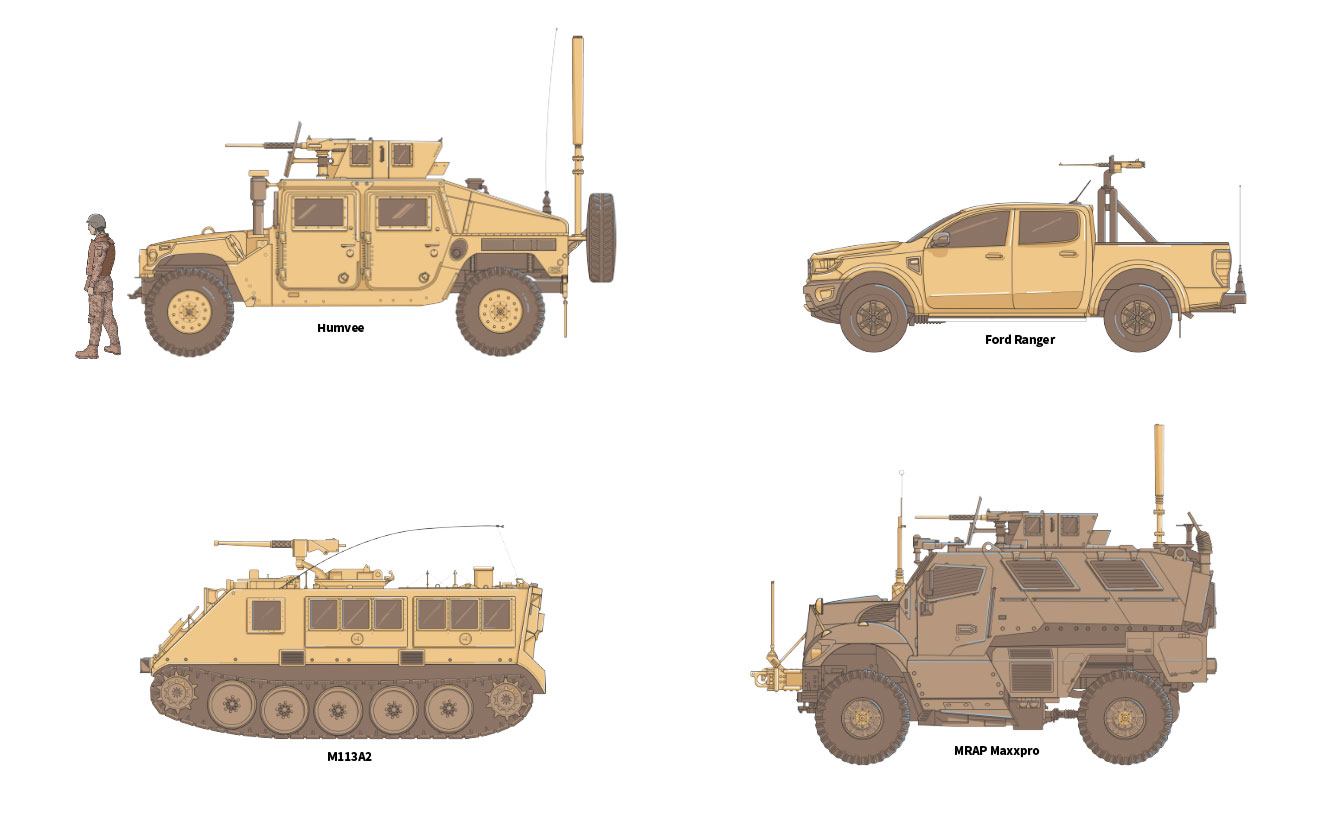 Humvee

Ford Ranger

M113A2

MRAP Maxxpro