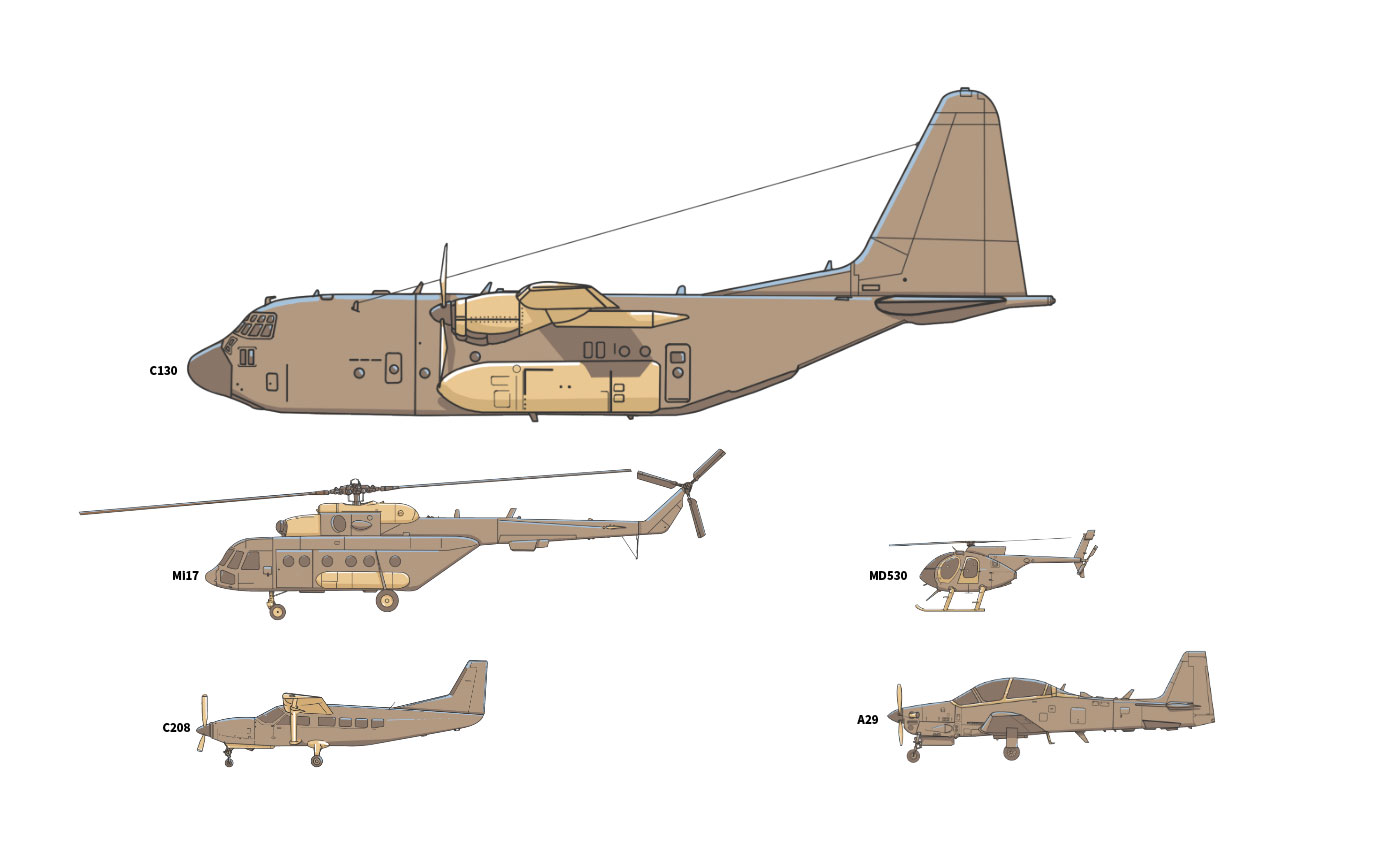 C130

MI17

MD530

C208

A29