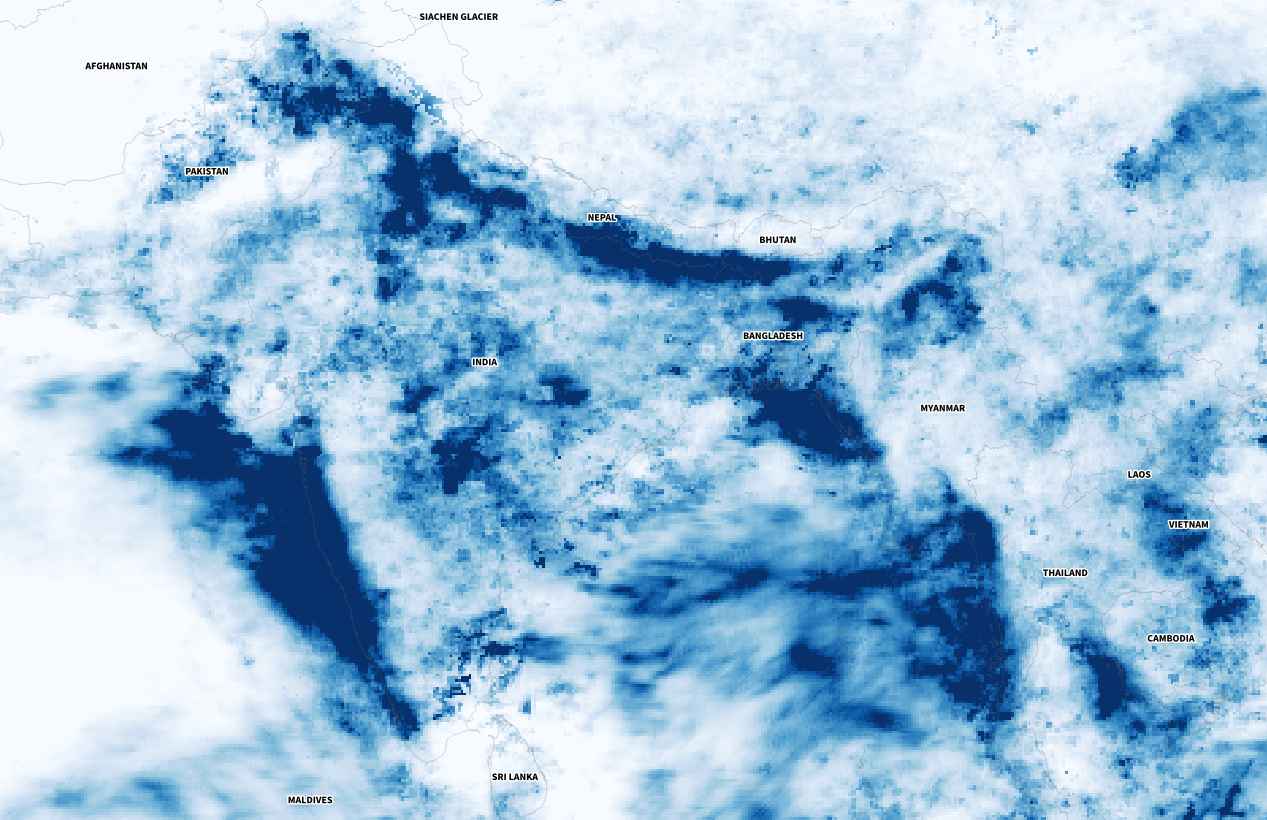 SIACHEN GLACIER
AFGHANISTAN
PAKISTAN
NEPAL
BHUTAN
BANGLADESH
INDIA
MYANMAR
LAOS
VIETNAM
THAILAND
CAMBODIA
SRI LANKA
MALDIVES