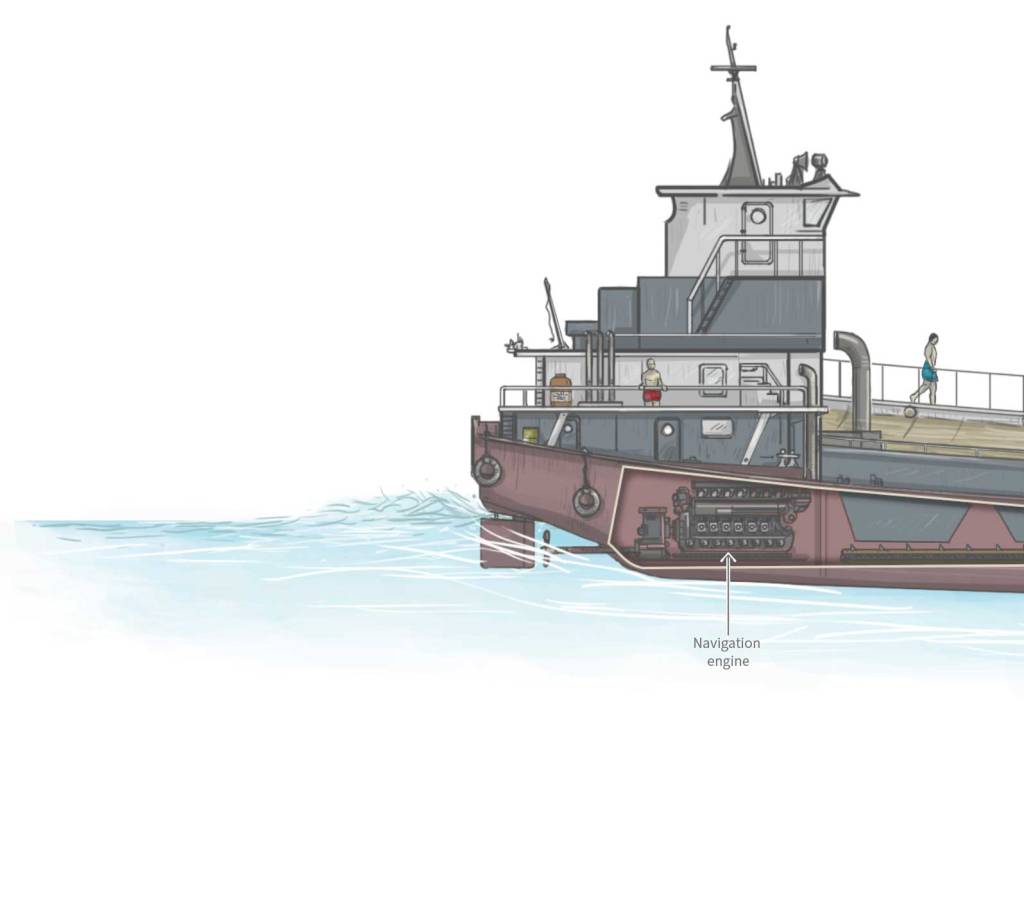 Navigation engine