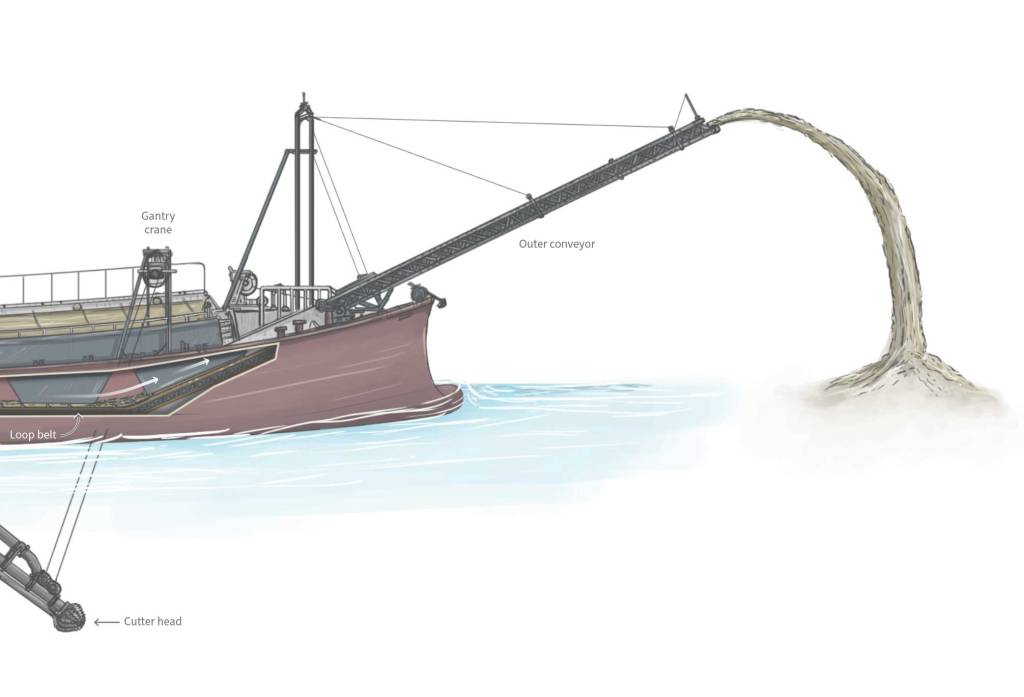 Gantry crane

Outer conveyor

Loop belt

Cutter head