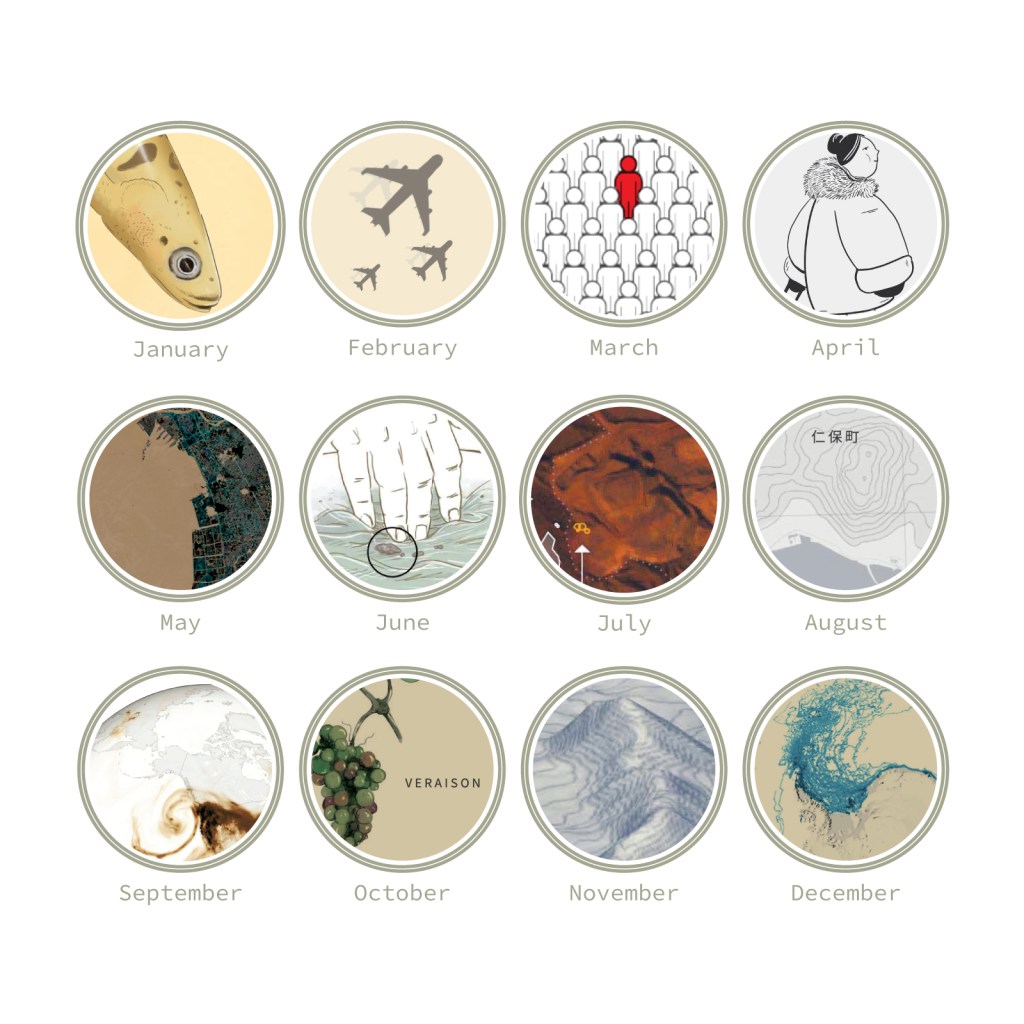 January February March April

May June July 仁保町 August

September VERAISON October November December