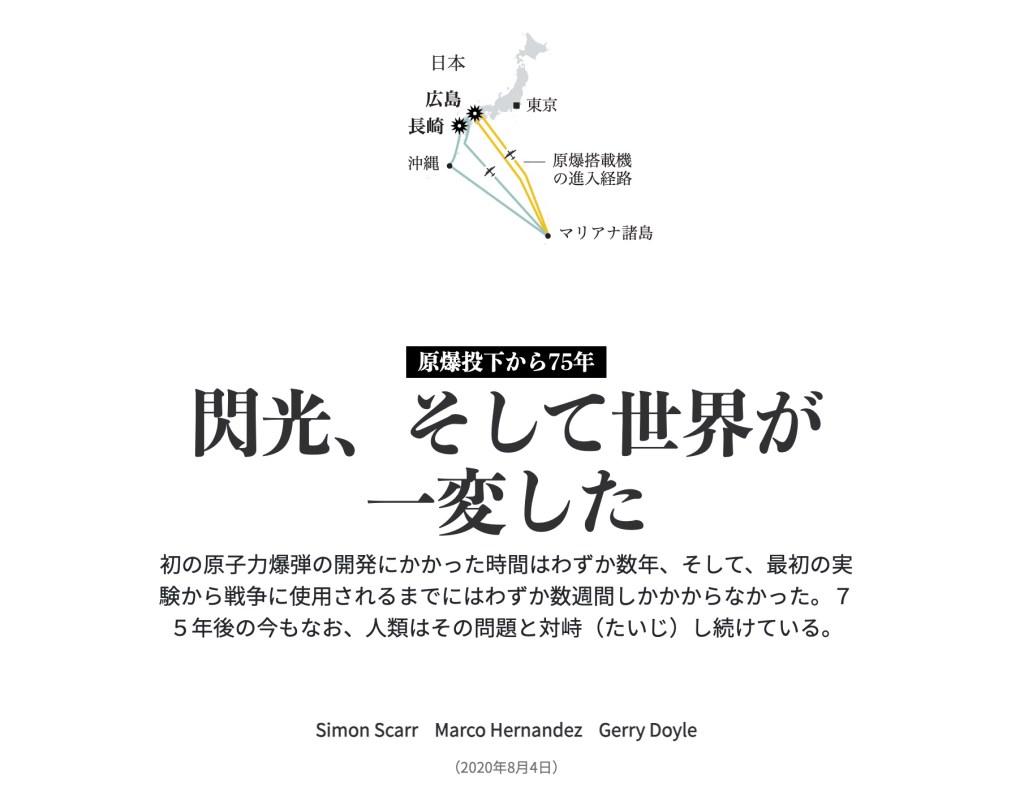 日本

広島

東京

長崎

沖縄

原爆搭載機の進入経路

マリアナ諸島

原爆投下から75年

閃光、そして世界が一変した

初の原子力爆弾の開発にかかった時間はわずか数年、そして、最初の実験から戦争に使用されるまでにはわずか数週間しかかからなかった。７５年後の今もなお、人類はその問題と対峙（たいじ）し続けている。

Simon Scarr Marco Hernandez Gerry Doyle

（2020年8月4日）