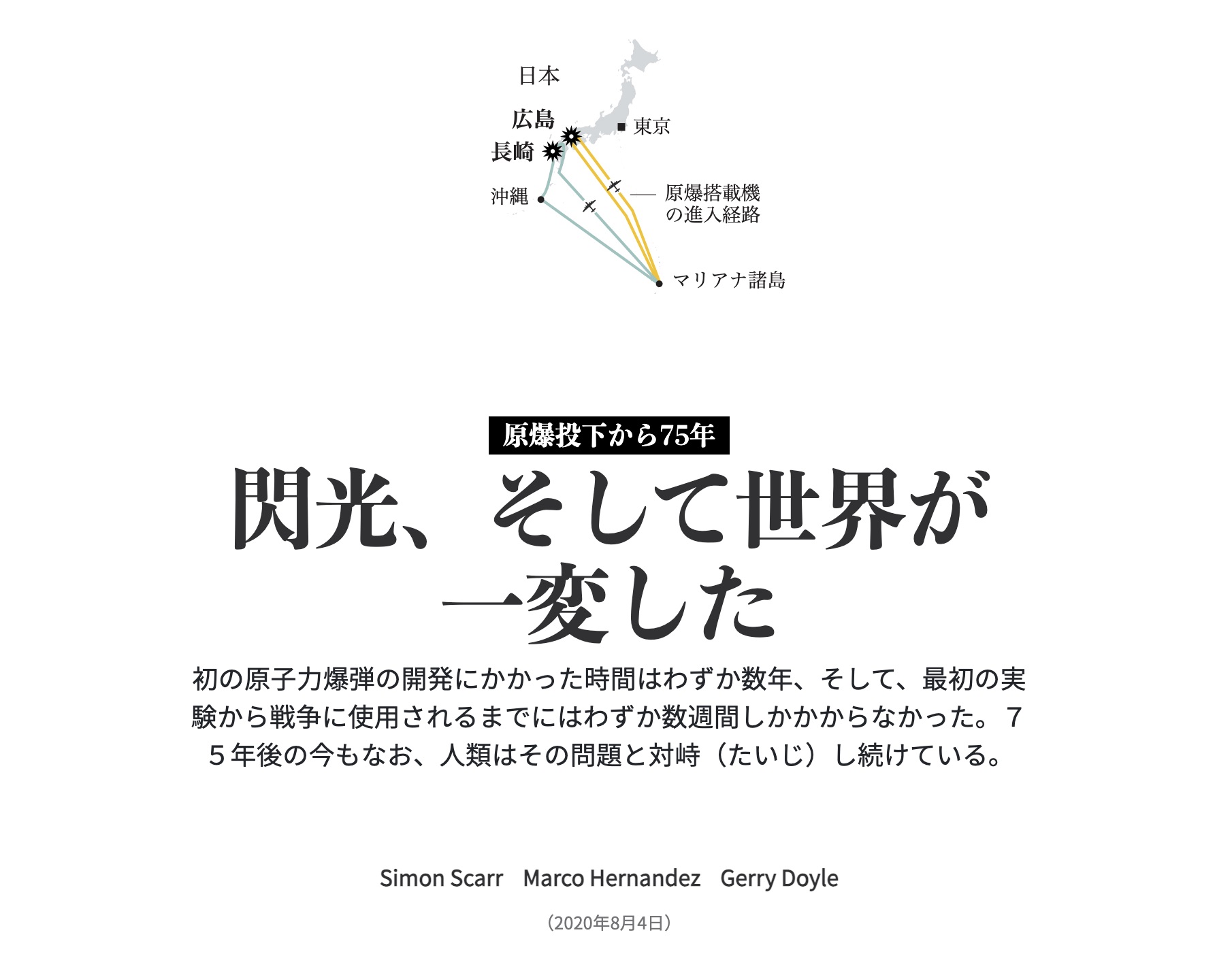 日本

広島

東京

長崎

沖縄

原爆搭載機の進入経路

マリアナ諸島

原爆投下から75年

閃光、そして世界が一変した

初の原子力爆弾の開発にかかった時間はわずか数年、そして、最初の実験から戦争に使用されるまでにはわずか数週間しかかからなかった。75年後の今もなお、人類はその問題と対峙（たいじ）し続けている。

Simon Scarr　Marco Hernandez　Gerry Doyle

（2020年8月4日）