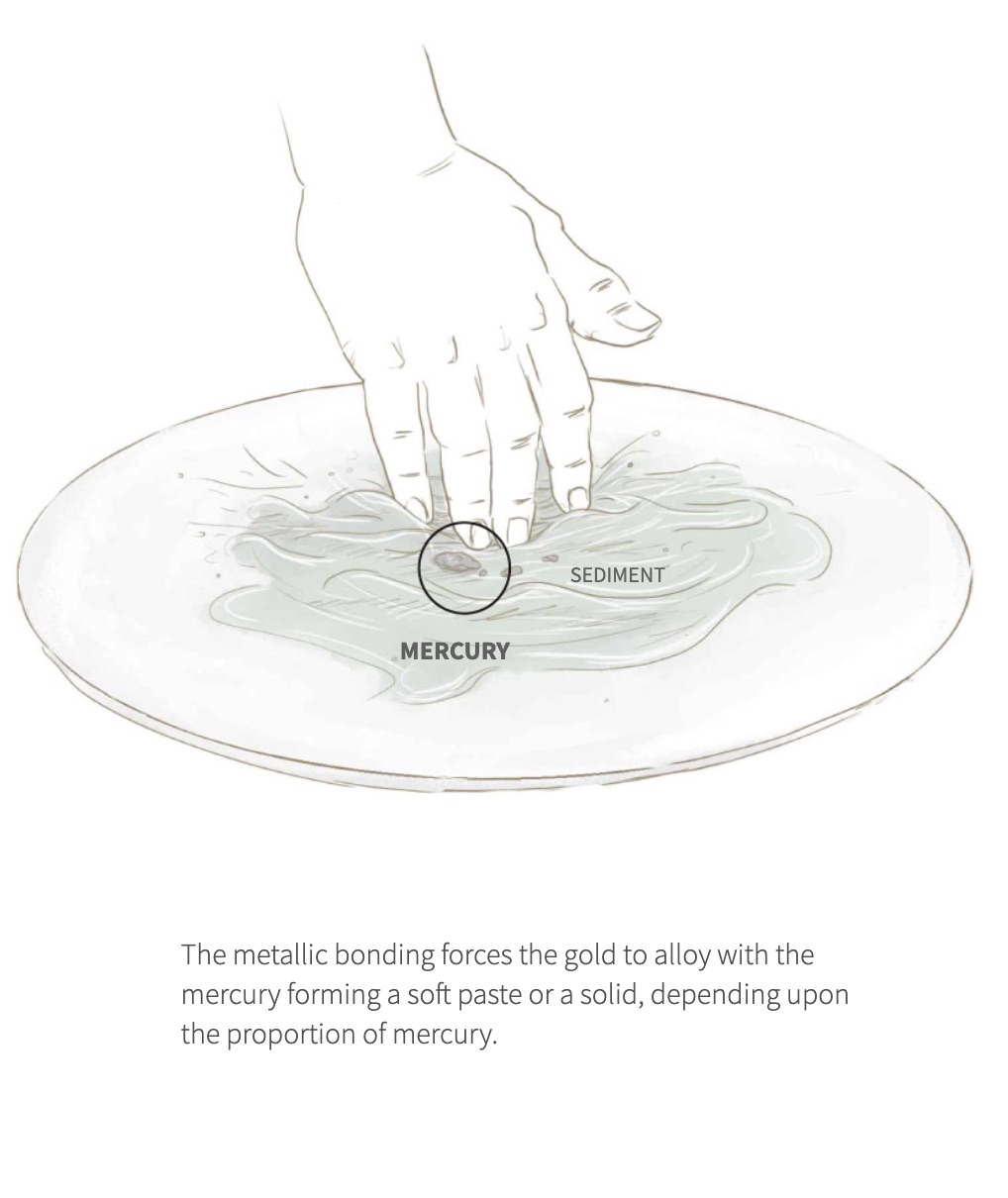 SEDIMENT

MERCURY

The metallic bonding forces the gold to alloy with the mercury forming a soft paste or a solid, depending upon the proportion of mercury.