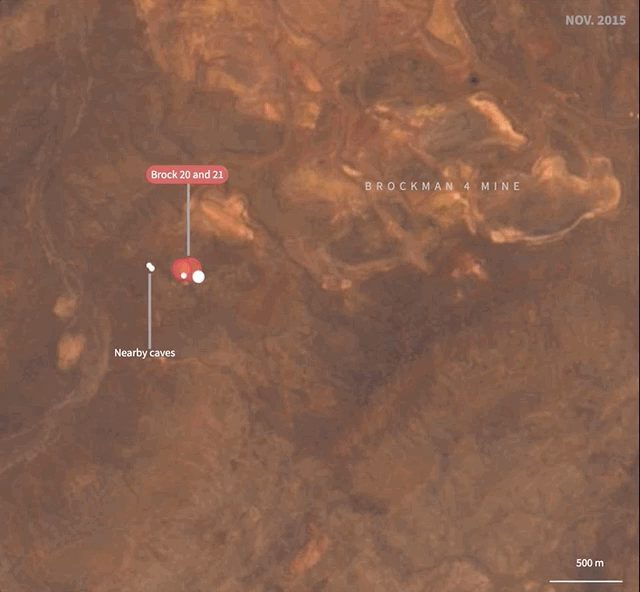 NOV. 2015

Brock 20 and 21

BROCKMAN 4 MINE

Nearby caves

500 m