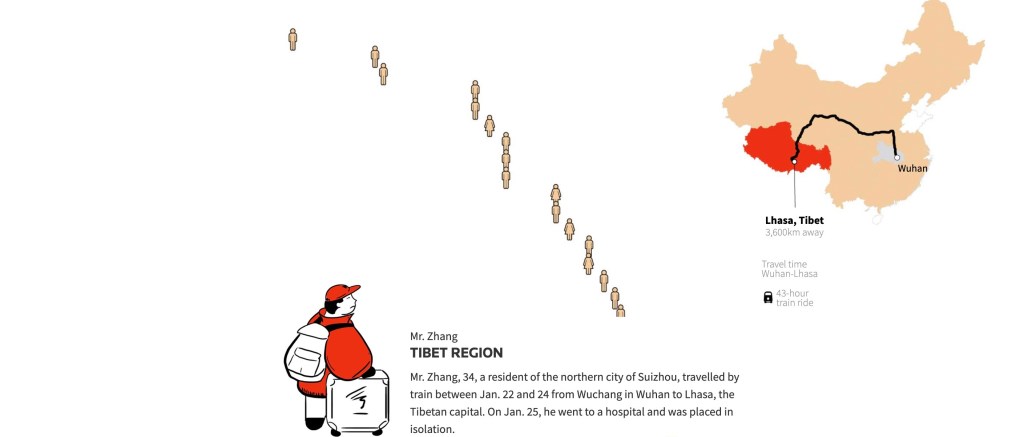 Wuhan

Lhasa, Tibet
3,600km away

Travel time
Wuhan-Lhasa

43-hour
train ride

Mr. Zhang
TIBET REGION

Mr. Zhang, 34, a resident of the northern city of Suizhou, travelled by train between Jan. 22 and 24 from Wuchang in Wuhan to Lhasa, the Tibetan capital. On Jan. 25, he went to a hospital and was placed in isolation.