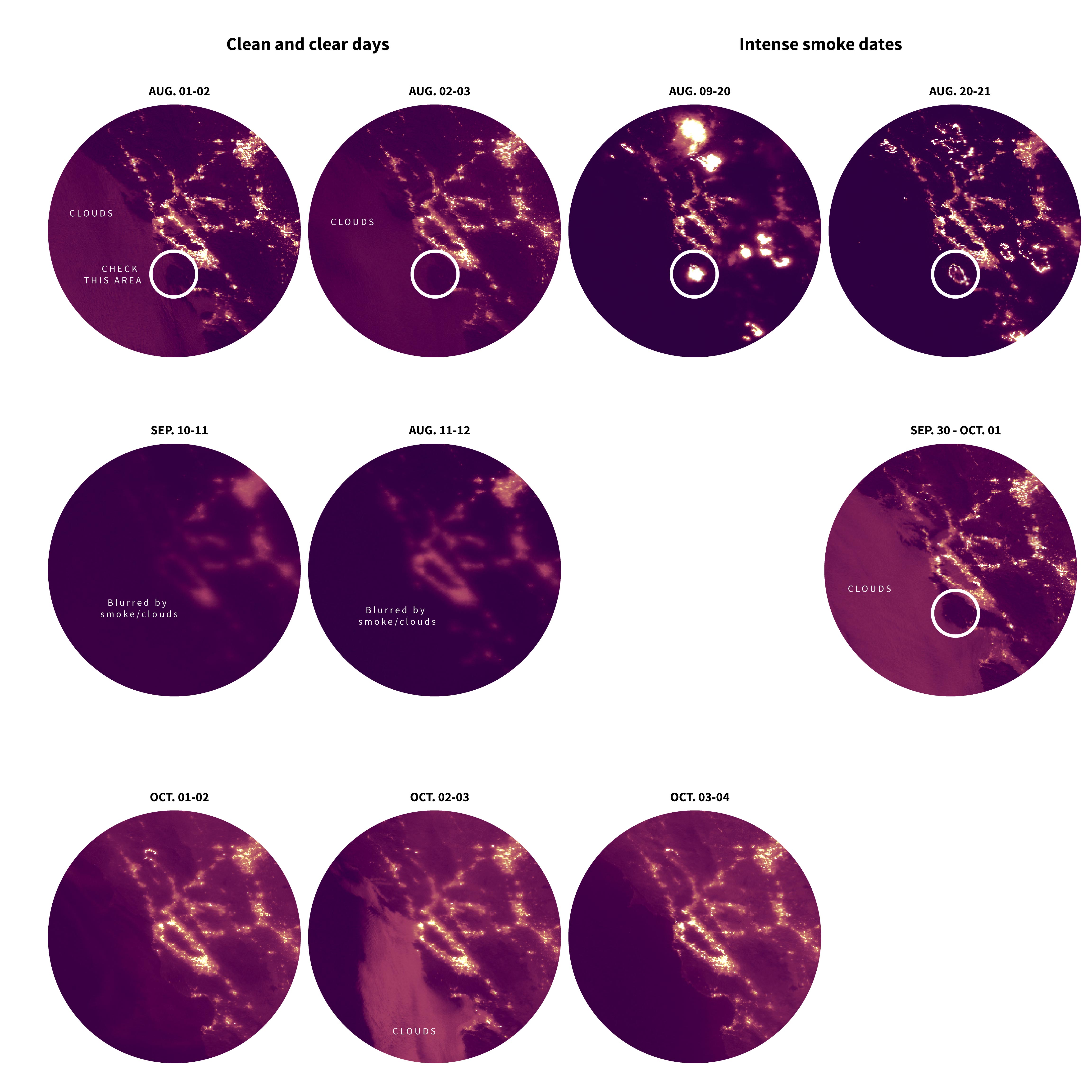 Clean and clear days

Intense smoke dates

AUG. 01-02

CLOUDS

CHECK THIS AREA

AUG. 02-03

CLOUDS

AUG. 09-20

AUG. 20-21

SEP. 10-11

Blurred by smoke/clouds

AUG. 11-12

Blurred by smoke/clouds

SEP. 30 - OCT. 01

CLOUDS

OCT. 01-02

OCT. 02-03

CLOUDS

OCT. 03-04