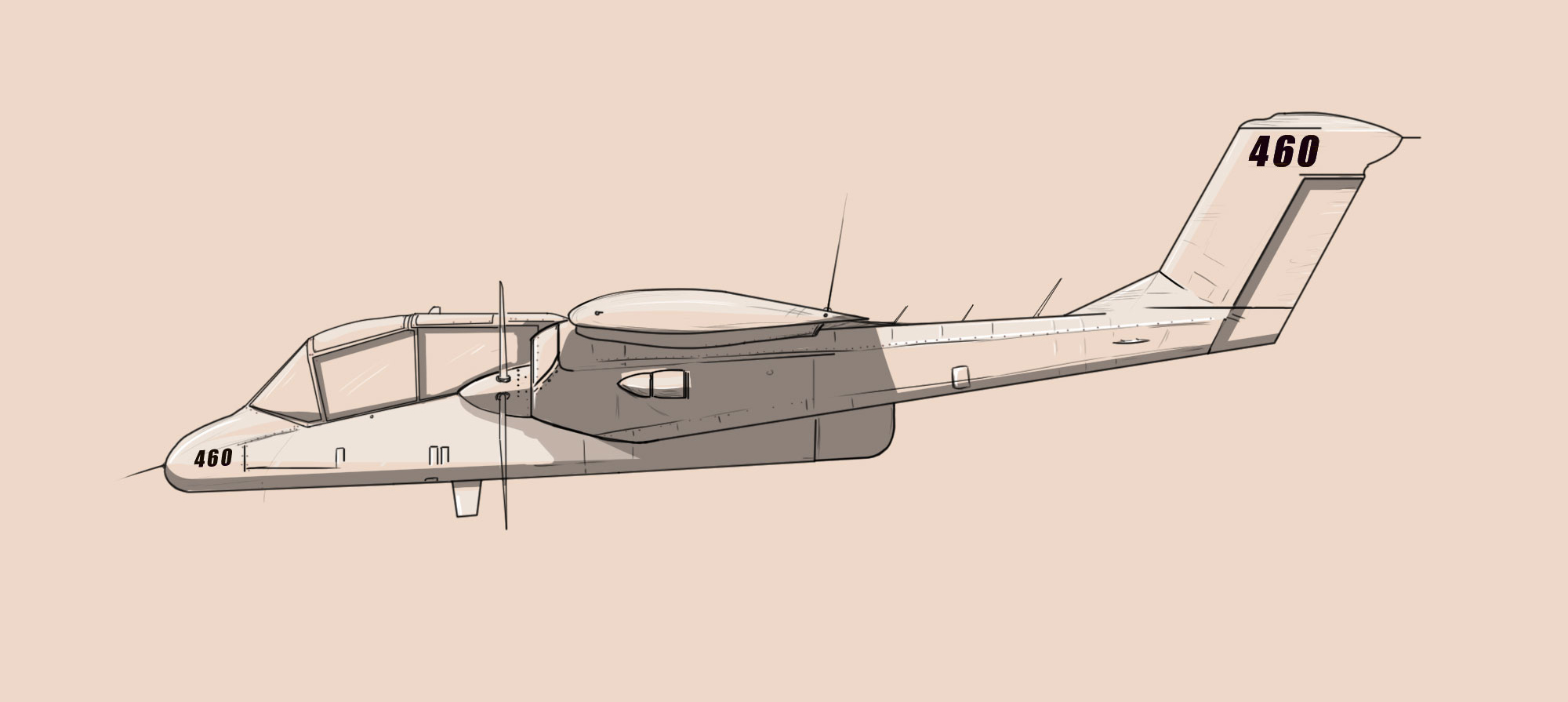 460

460