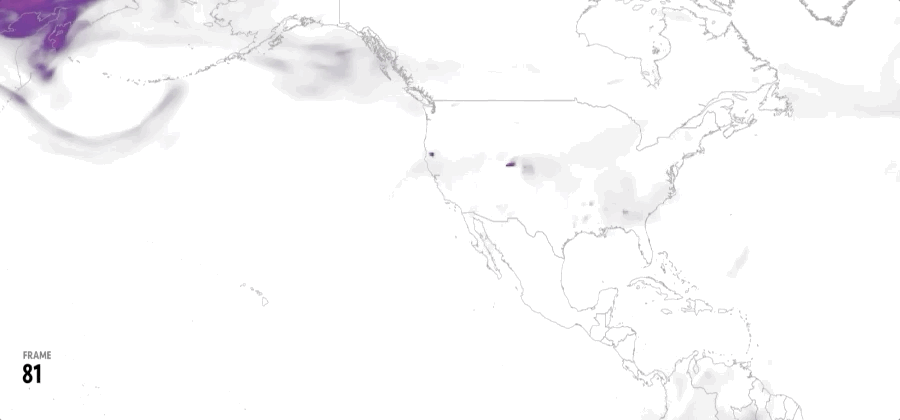 FRAME
81