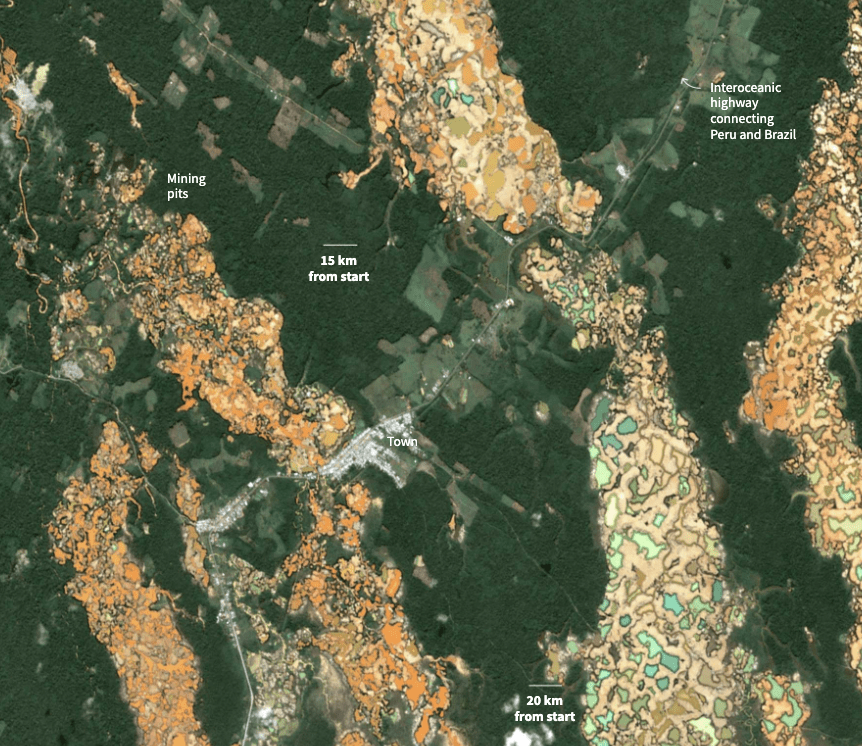 Interoceanic highway connecting Peru and Brazil

Mining pits

15 km from start

Town

20 km from start