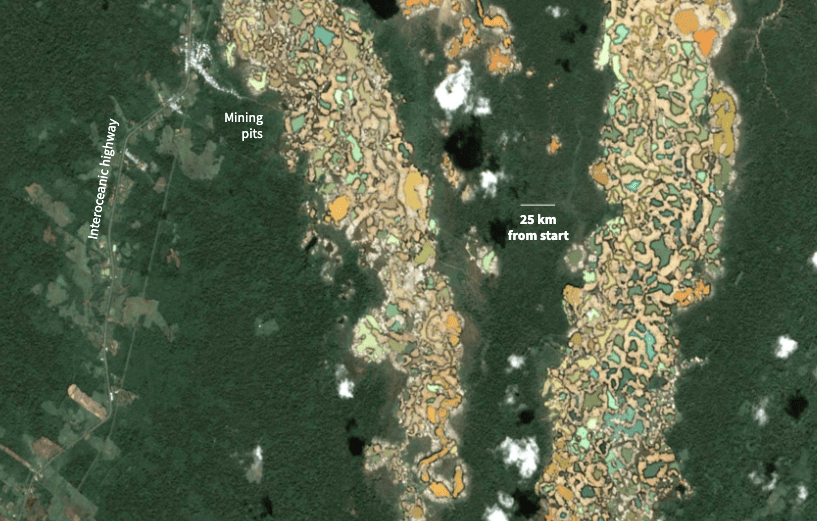 Interoceanic highway

Mining pits

25 km from start