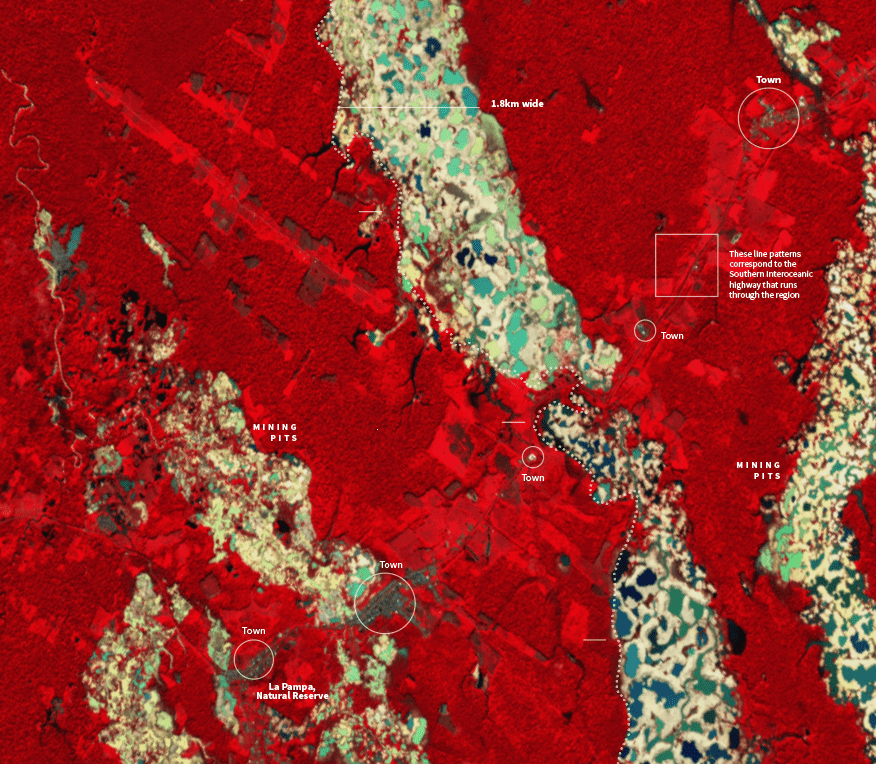 1.8km wide

Town

These line patterns correspond to the Southern Interoceanic highway that runs through the region

Town

MINING PITS

Town

MINING PITS

Town

Town

La Pampa, Natural Reserve