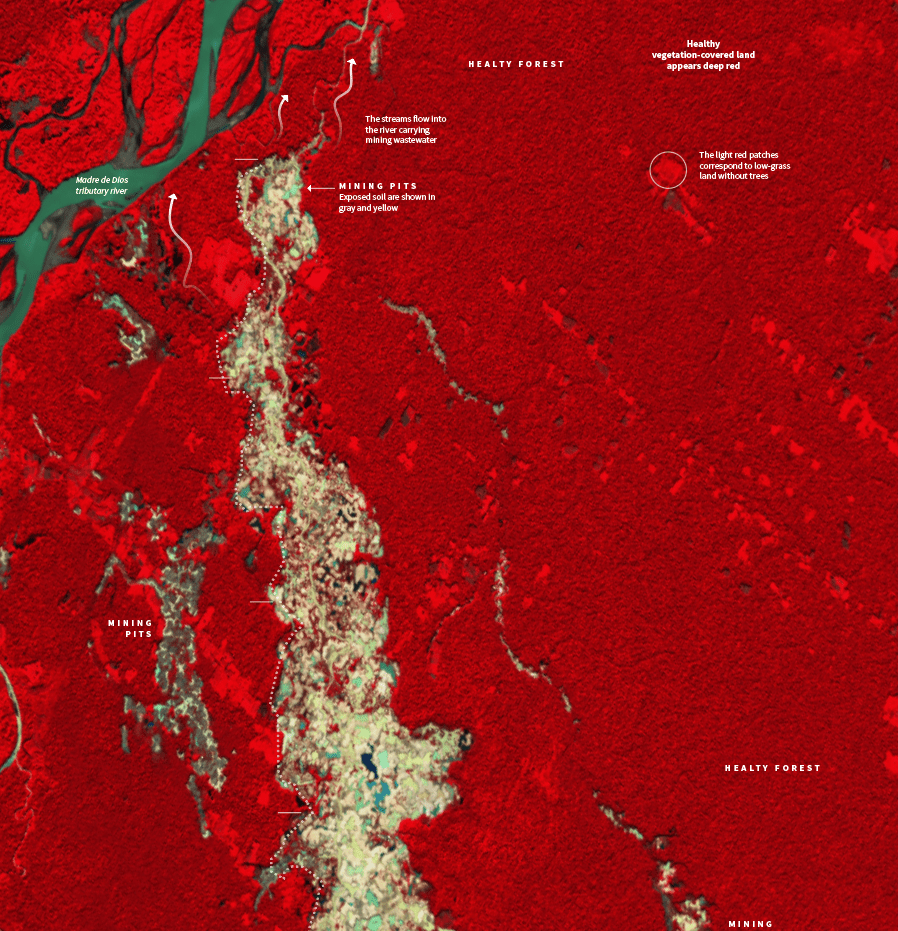 HEALTY FOREST

Healthy vegetation-covered land appears deep red

The streams flow into the river carrying mining wastewater

The light red patches correspond to low-grass land without trees

Madre de Dios tributary river

MINING PITS
Exposed soil are shown in gray and yellow

MINING PITS

HEALTY FOREST

MINING