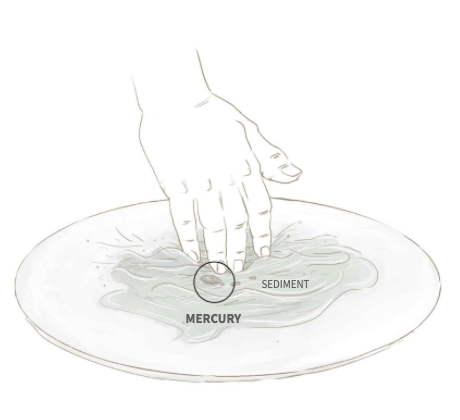 SEDIMENT

MERCURY