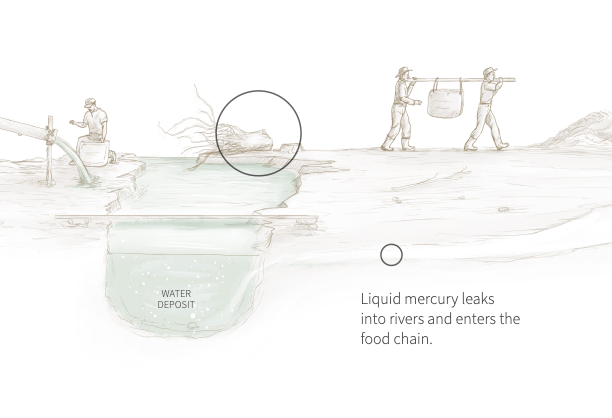 WATER DEPOSIT

Liquid mercury leaks into rivers and enters the food chain.