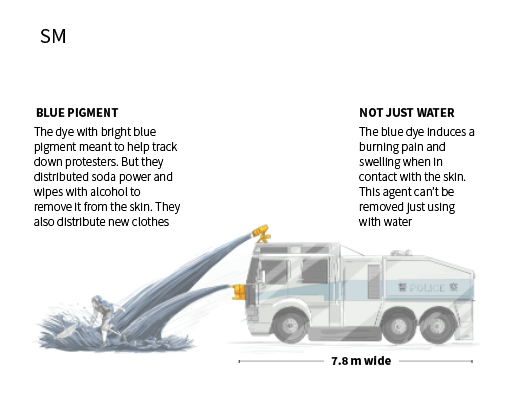 SM

BLUE PIGMENT

The dye with bright blue pigment meant to help track down protesters. But they distributed soda power and wipes with alcohol to remove it from the skin. They also distribute new clothes

NOT JUST WATER

The blue dye induces a burning pain and swelling when in contact with the skin. This agent can't be removed just using with water

警 POLICE 察

7.8 m wide