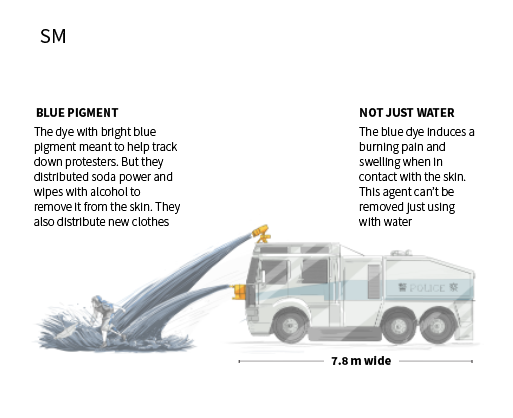 SM

BLUE PIGMENT
The dye with bright blue pigment meant to help track down protesters. But they distributed soda power and wipes with alcohol to remove it from the skin. They also distribute new clothes

NOT JUST WATER
The blue dye induces a burning pain and swelling when in contact with the skin. This agent can't be removed just using with water

警 POLICE 察

7.8 m wide