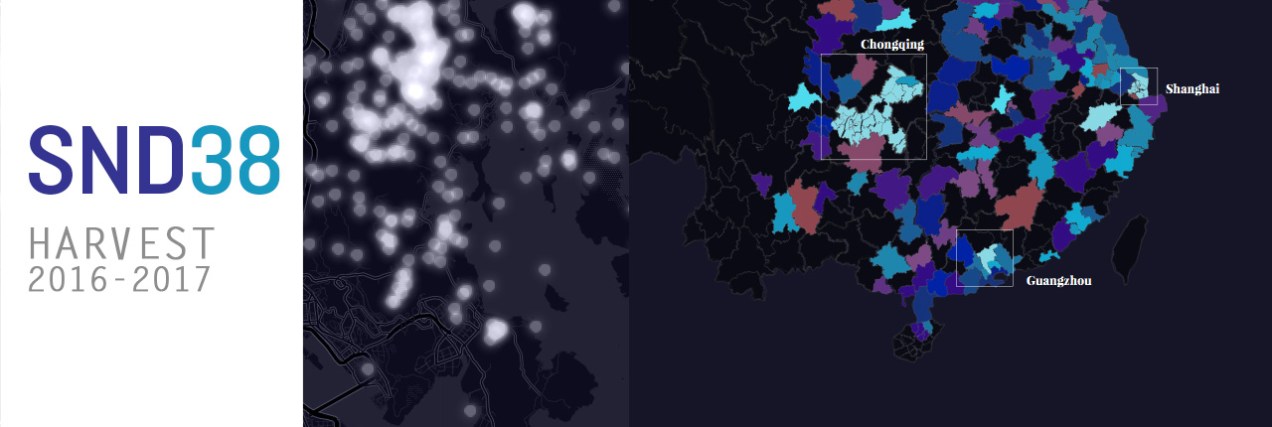 SND38
HARVEST
2016-2017

Chongqing
Shanghai
Guangzhou