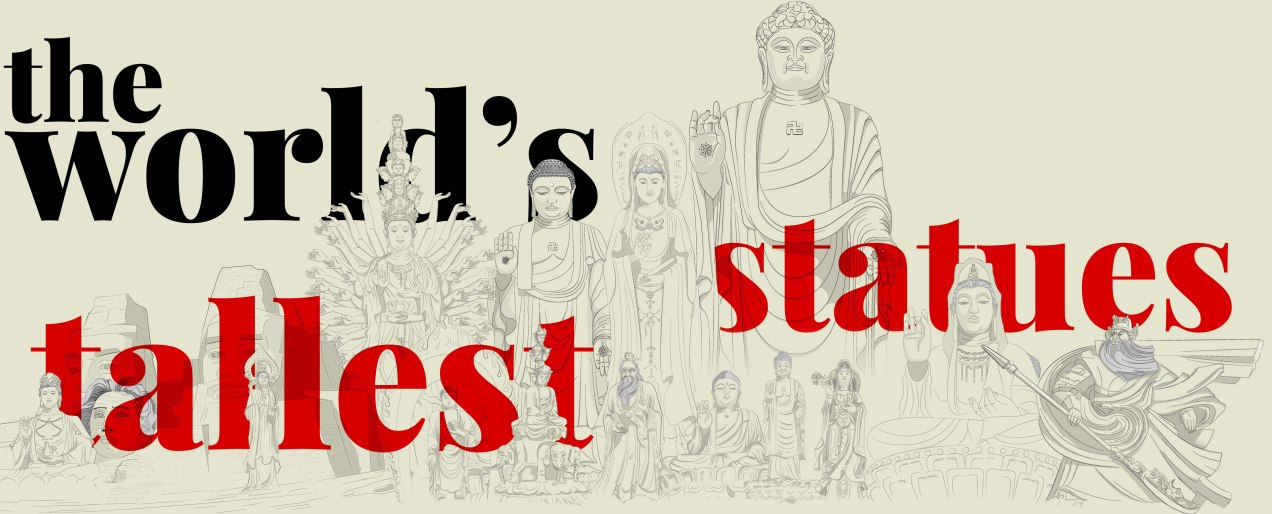 the world's tallest statues