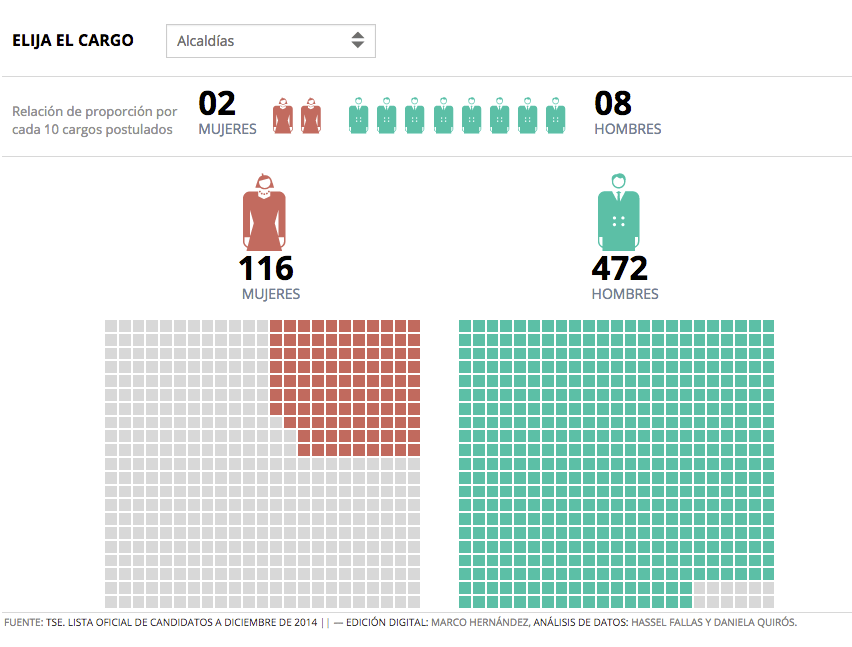 ELIJA EL CARGO
Alcaldías

Relación de proporción por cada 10 cargos postulados
02
MUJERES
08
HOMBRES

116
MUJERES

472
HOMBRES

FUENTE: TSE. LISTA OFICIAL DE CANDIDATOS A DICIEMBRE DE 2014 || — EDICIÓN DIGITAL: MARCO HERNÁNDEZ, ANÁLISIS DE DATOS: HASSEL FALLAS Y DANIELA QUIRÓS.