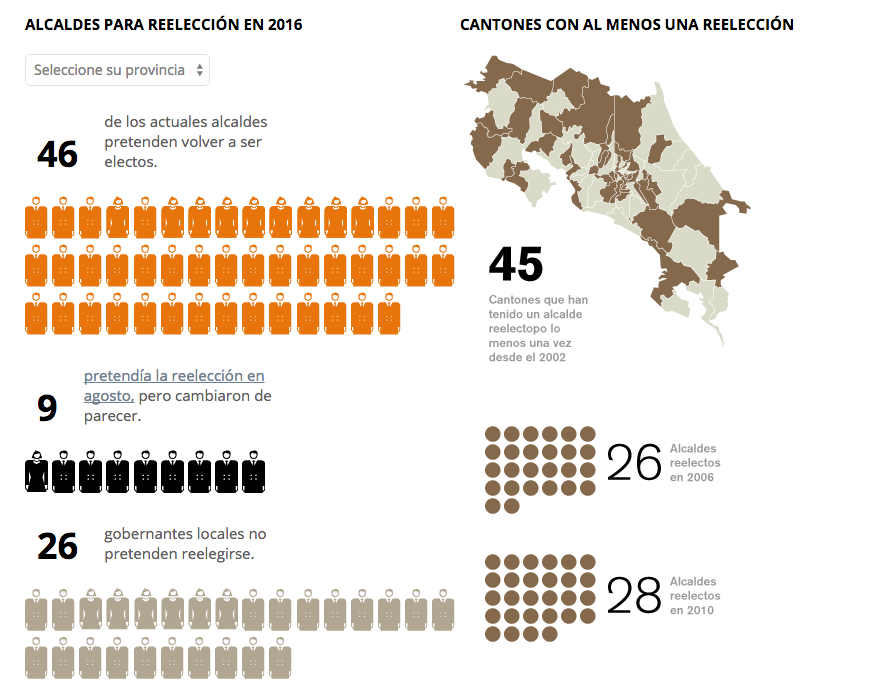 ALCALDES PARA REELECCIÓN EN 2016

Seleccione su provincia

46 de los actuales alcaldes pretenden volver a ser electos.

9 pretendía la reelección en agosto, pero cambiaron de parecer.

26 gobernantes locales no pretenden reelegirse.

CANTONES CON AL MENOS UNA REELECCIÓN

45 Cantones que han tenido un alcalde reelectopo lo menos una vez desde el 2002

26 Alcaldes reelectos en 2006

28 Alcaldes reelectos en 2010