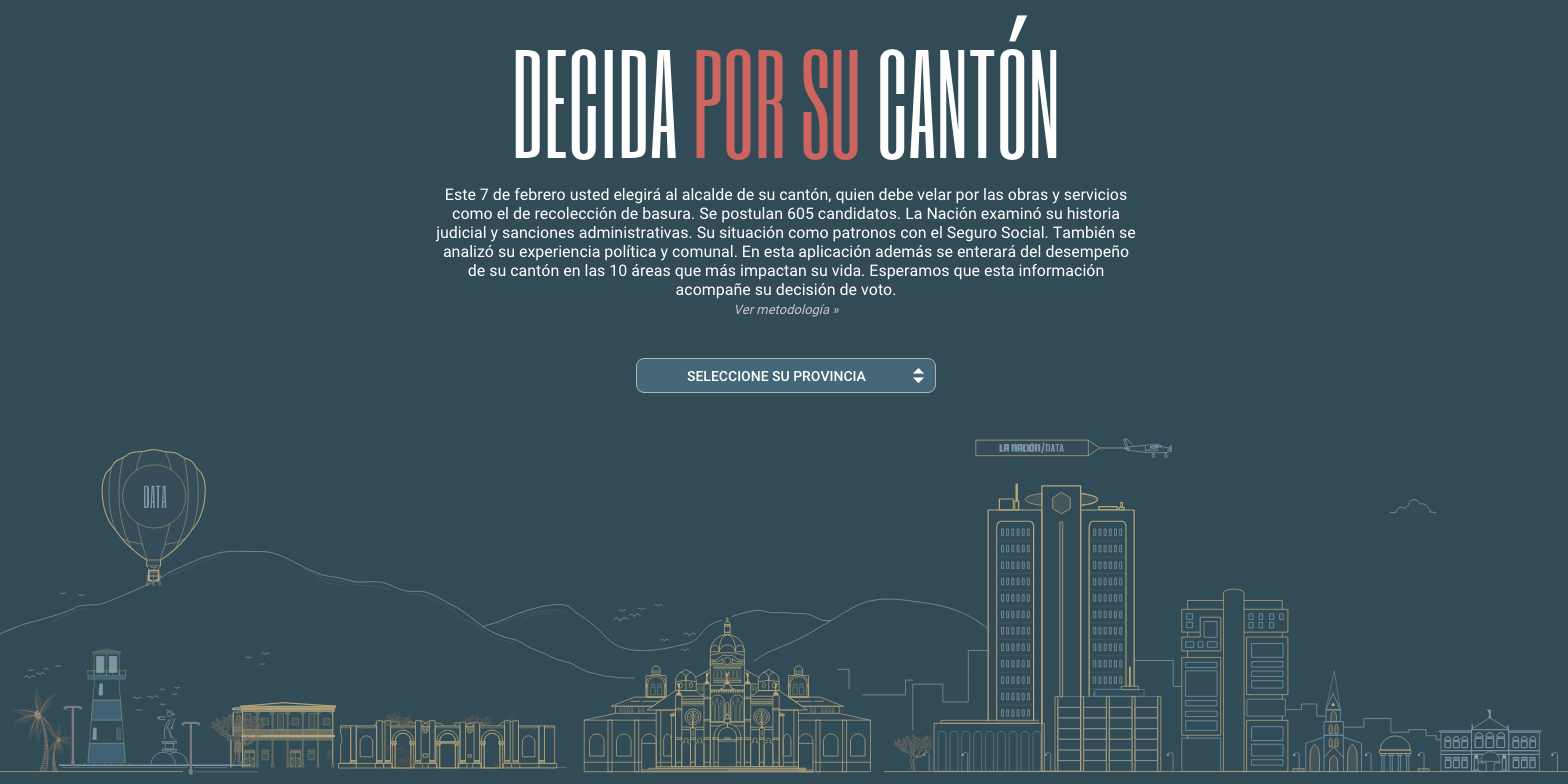 DECIDA POR SU CANTÓN

Este 7 de febrero usted elegirá al alcalde de su cantón, quien debe velar por las obras y servicios como el de recolección de basura. Se postulan 605 candidatos. La Nación examinó su historia judicial y sanciones administrativas. Su situación como patronos con el Seguro Social. También se analizó su experiencia política y comunal. En esta aplicación además se enterará del desempeño de su cantón en las 10 áreas que más impactan su vida. Esperamos que esta información acompañe su decisión de voto.

Ver metodología »

SELECCIONE SU PROVINCIA

LA NACIÓN/DATA

DATA