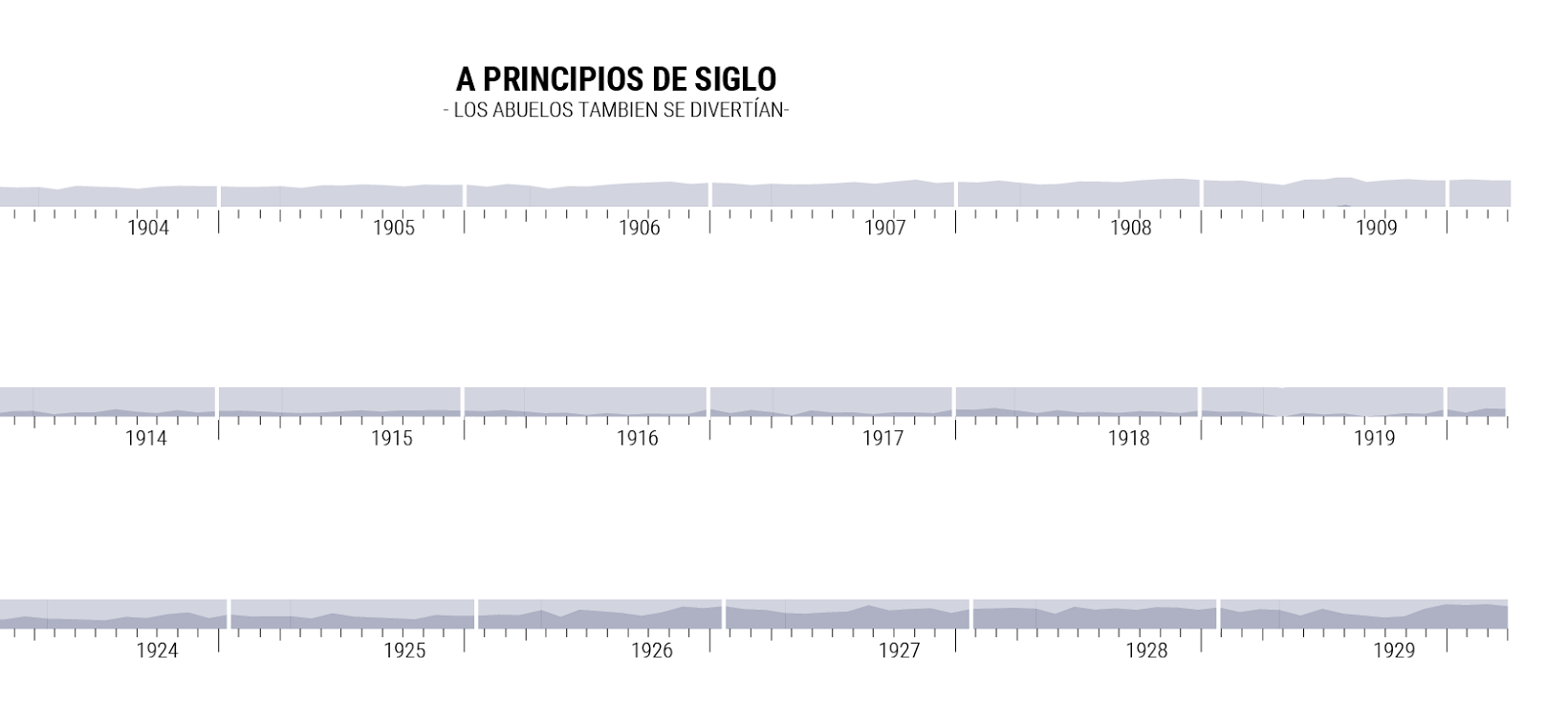 A PRINCIPIOS DE SIGLO
- LOS ABUELOS TAMBIEN SE DIVERTÍAN-

1904 1905 1906 1907 1908 1909

1914 1915 1916 1917 1918 1919

1924 1925 1926 1927 1928 1929