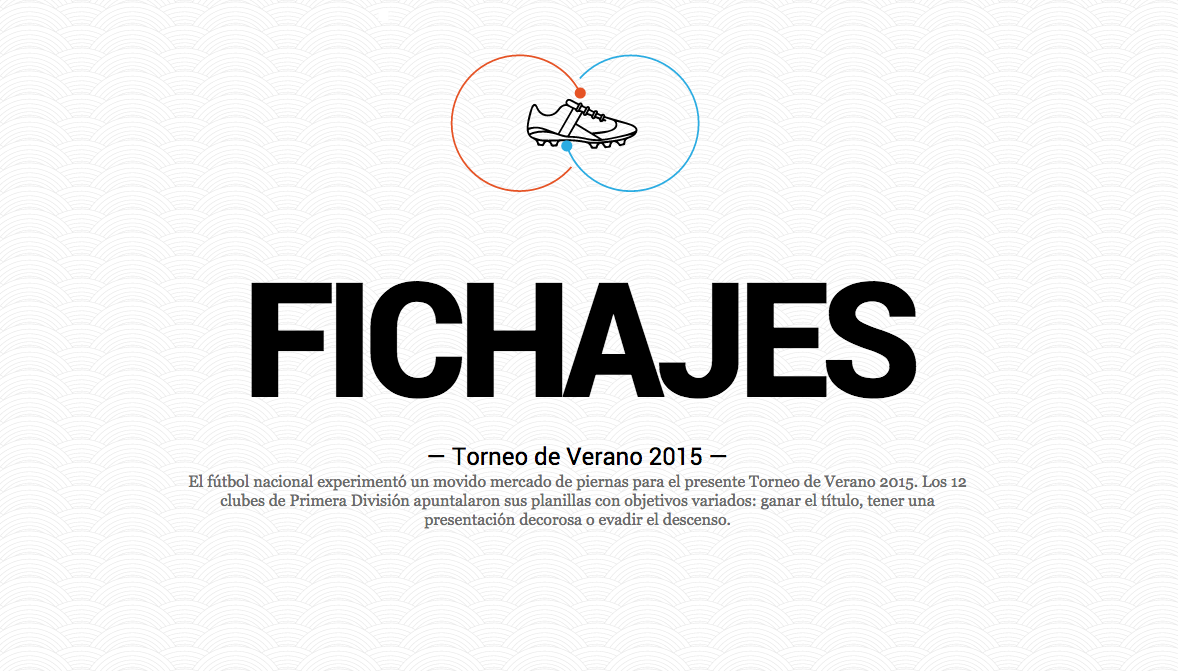 FICHAJES

— Torneo de Verano 2015 —

El fútbol nacional experimentó un movido mercado de piernas para el presente Torneo de Verano 2015. Los 12 clubes de Primera División apuntalaron sus planillas con objetivos variados: ganar el título, tener una presentación decorosa o evadir el descenso.