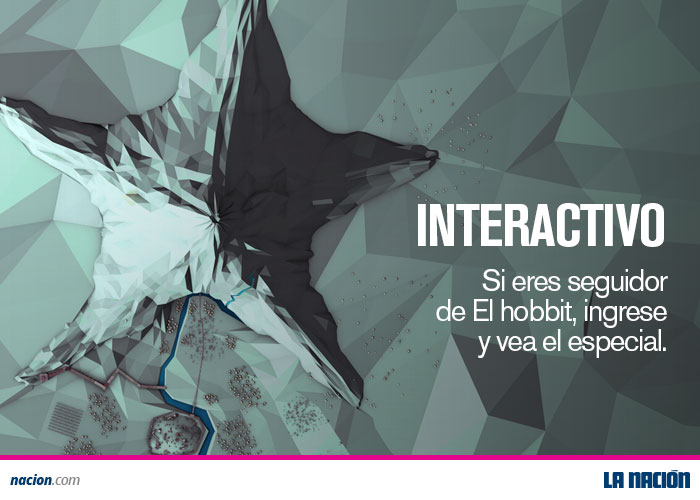 INTERACTIVO

Si eres seguidor de El hobbit, ingrese y vea el especial.

nacion.com

LA NACIÓN