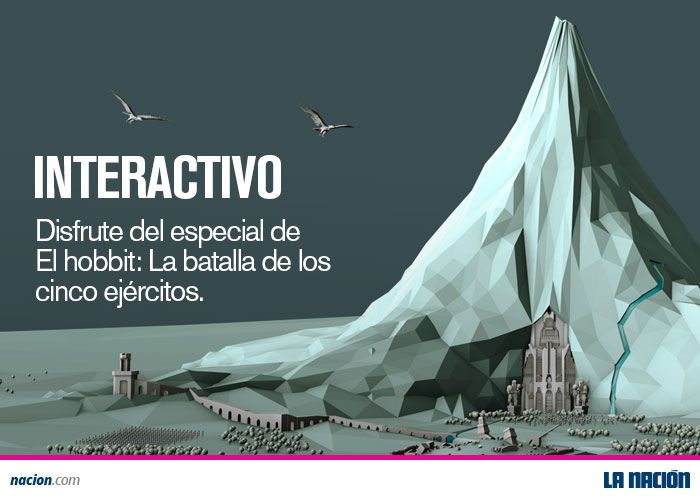 INTERACTIVO

Disfrute del especial de El hobbit: La batalla de los cinco ejércitos.

nacion.com

LA NACIÓN